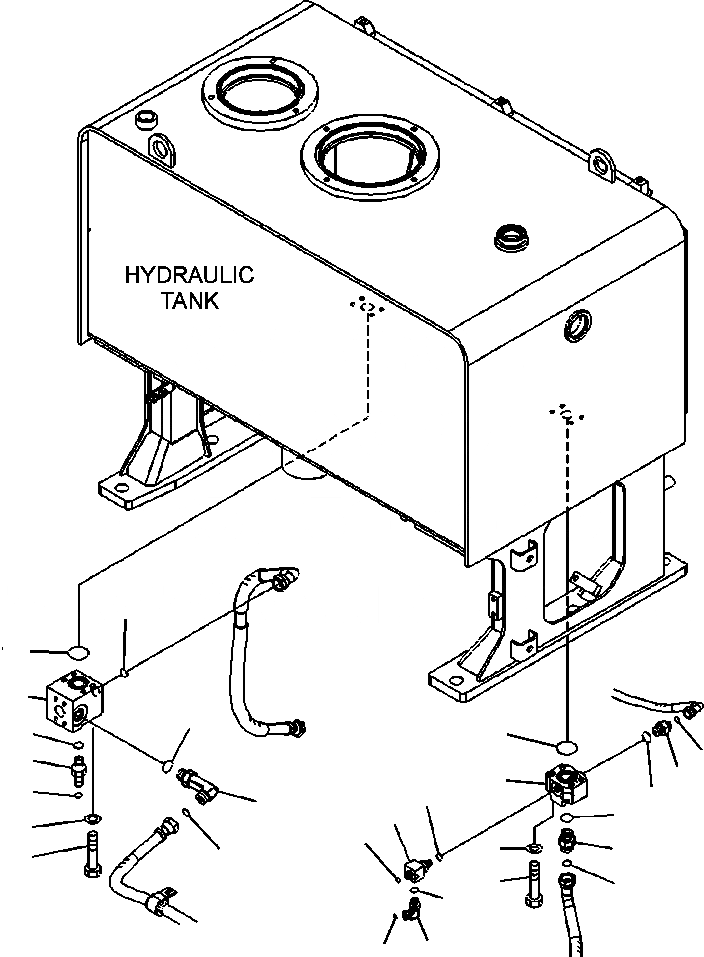 HYDRAULIC TANK