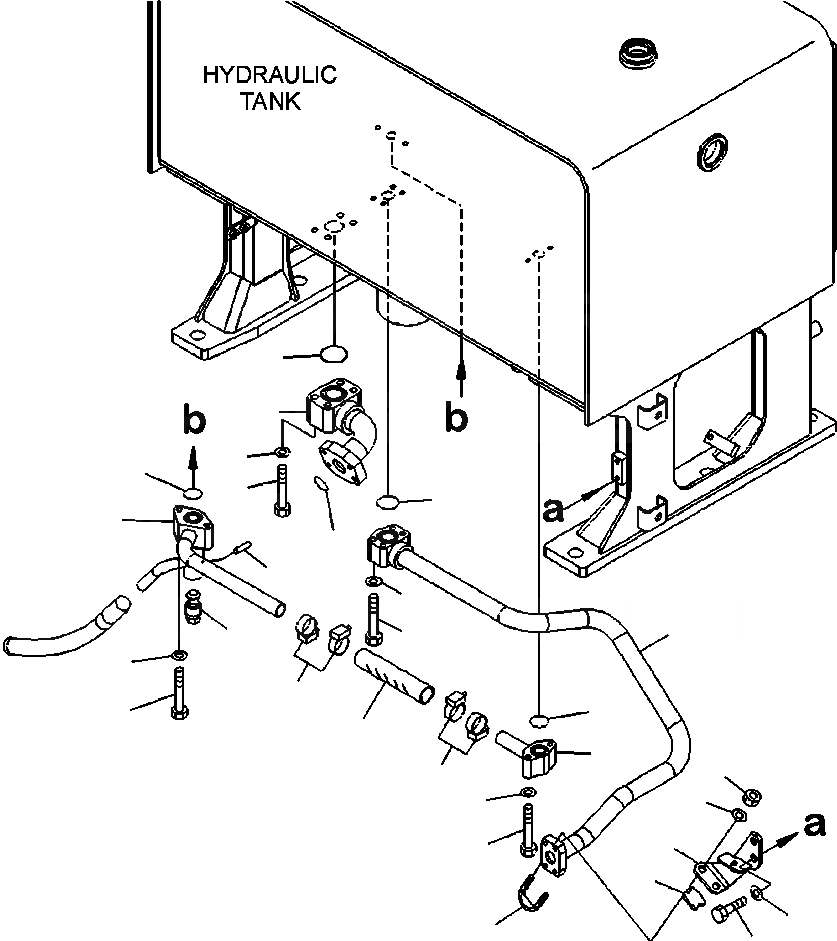 HYDRAULIC TANK

b

b

a

a