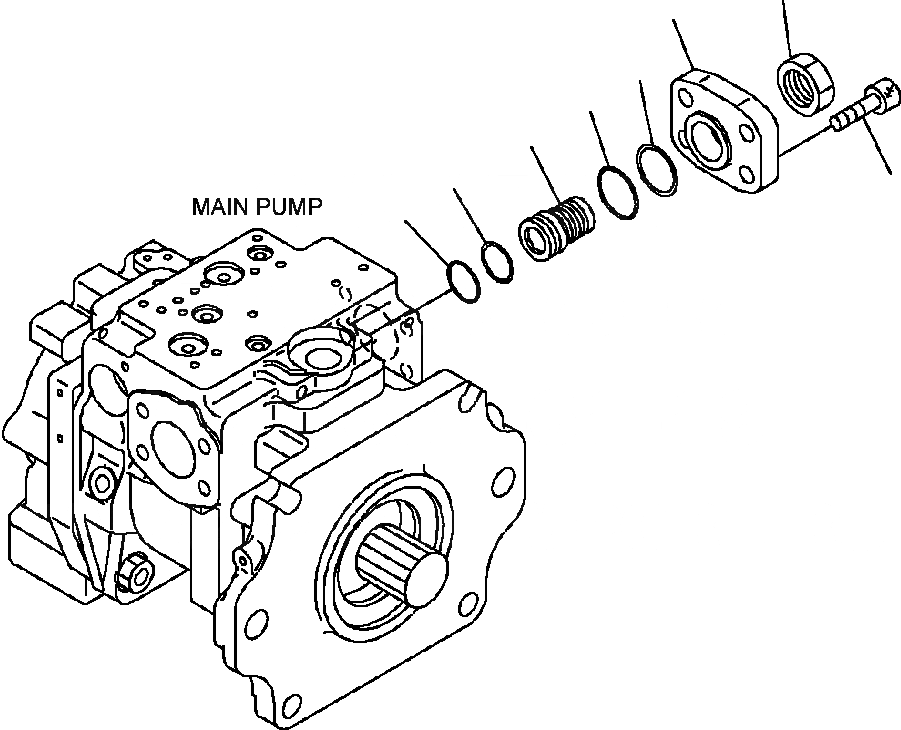 MAIN PUMP