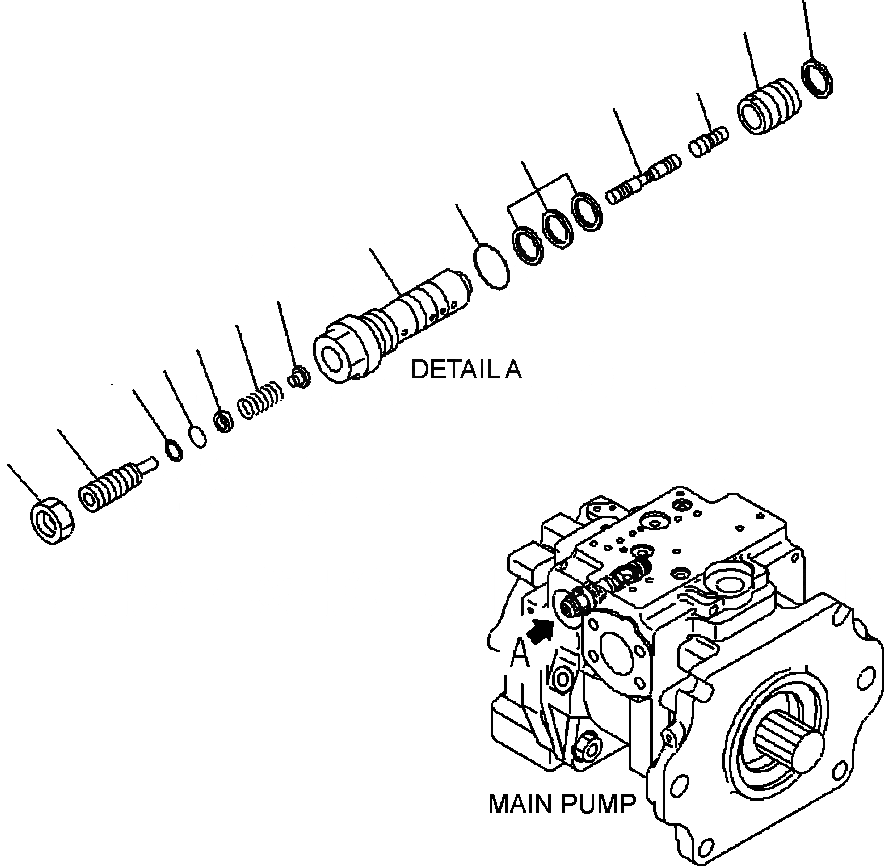 DETAIL A

A

MAIN PUMP