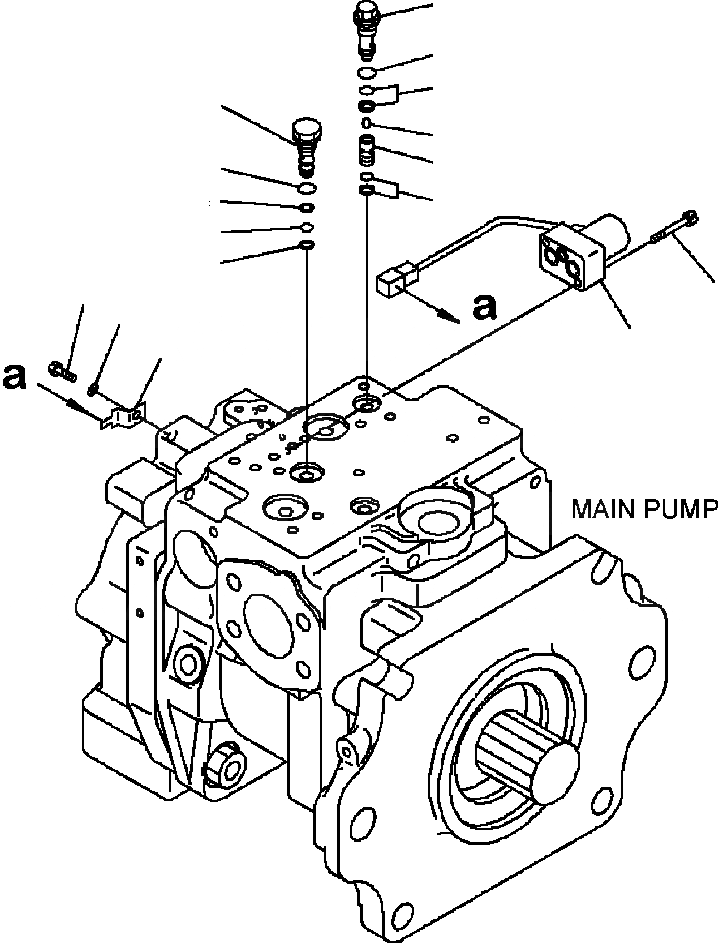 a

a

MAIN PUMP