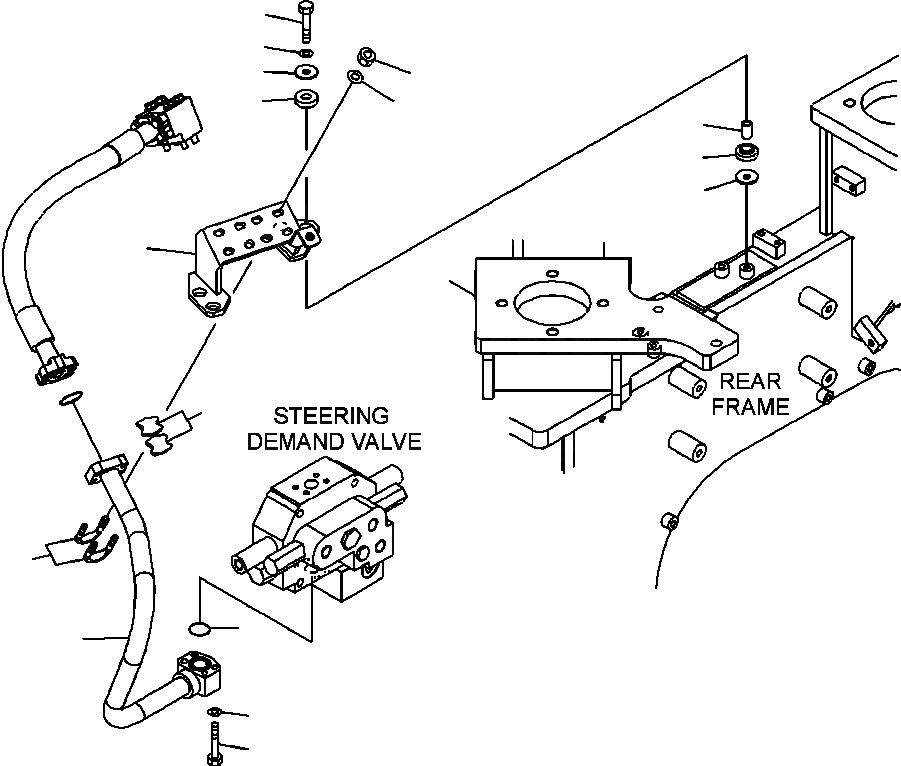 STEERING DEMAND VALVE

REAR FRAME