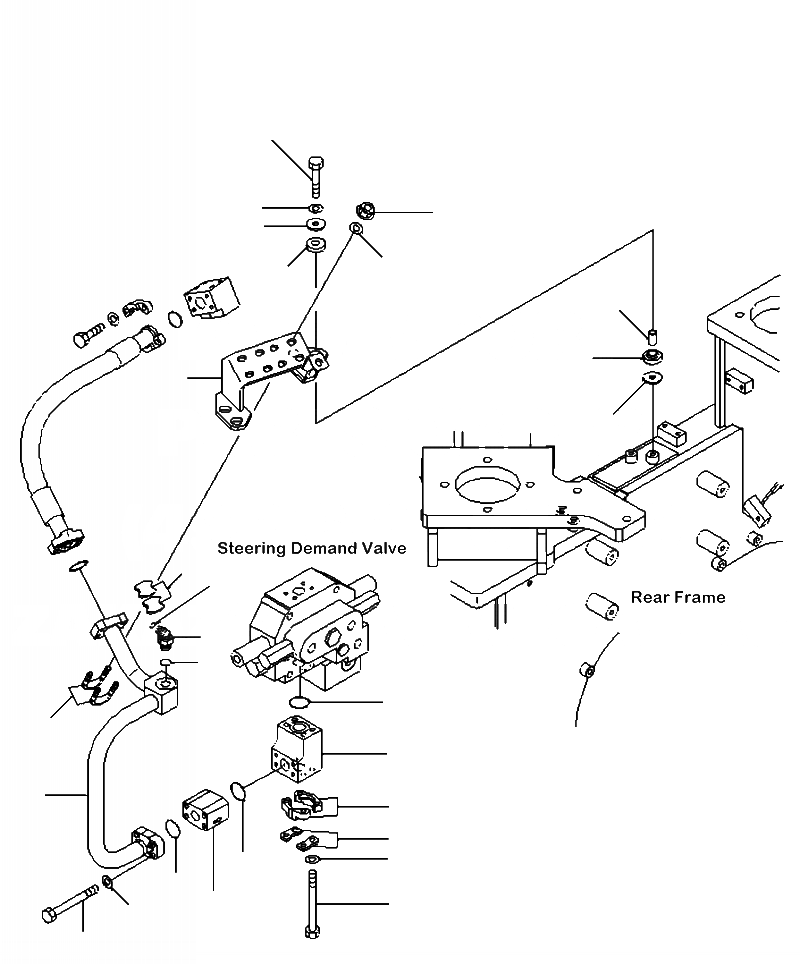 Steering Demand Valve

Rear Frame