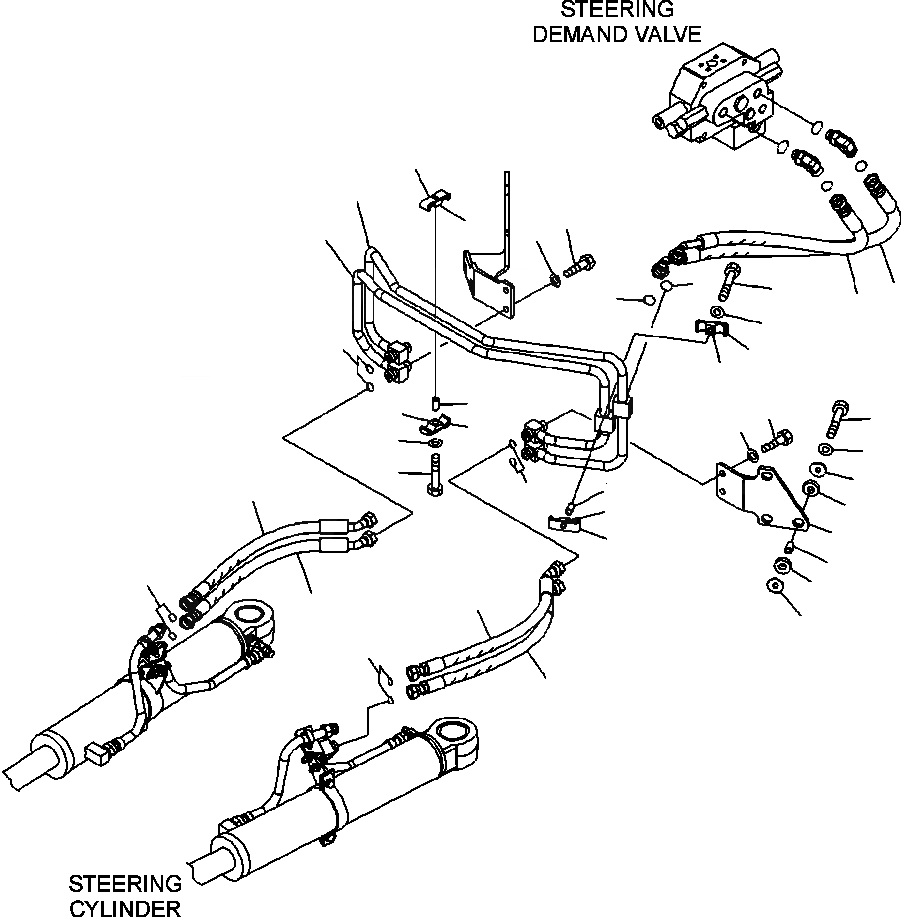 STEERING
DEMAND VALVE

STEERING
CYLINDER