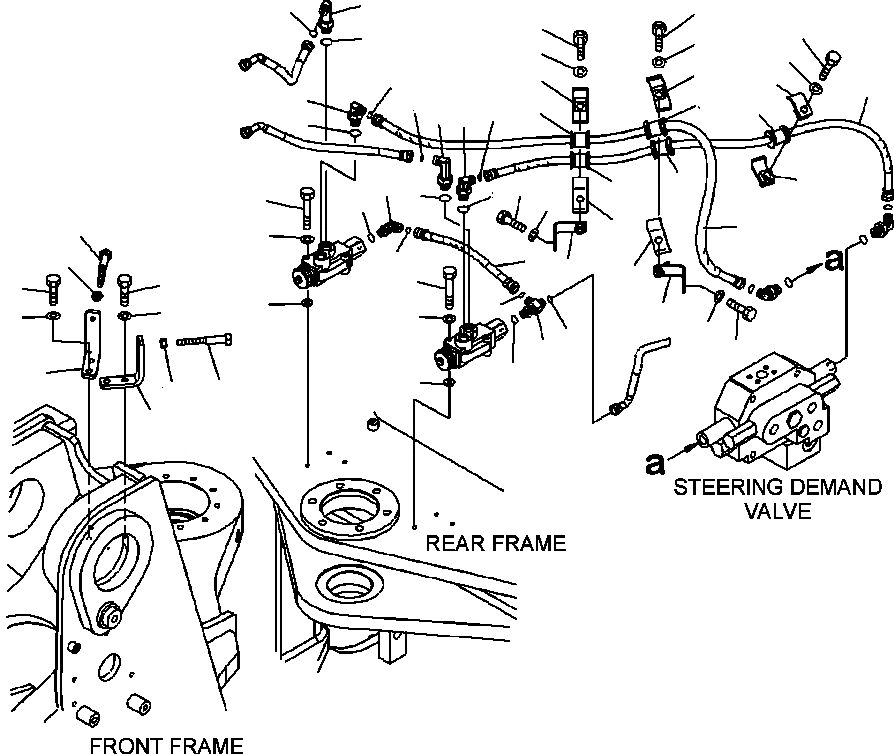 a

a

STEERING DEMAND VALVE

REAR FRAME

FRONT FRAME