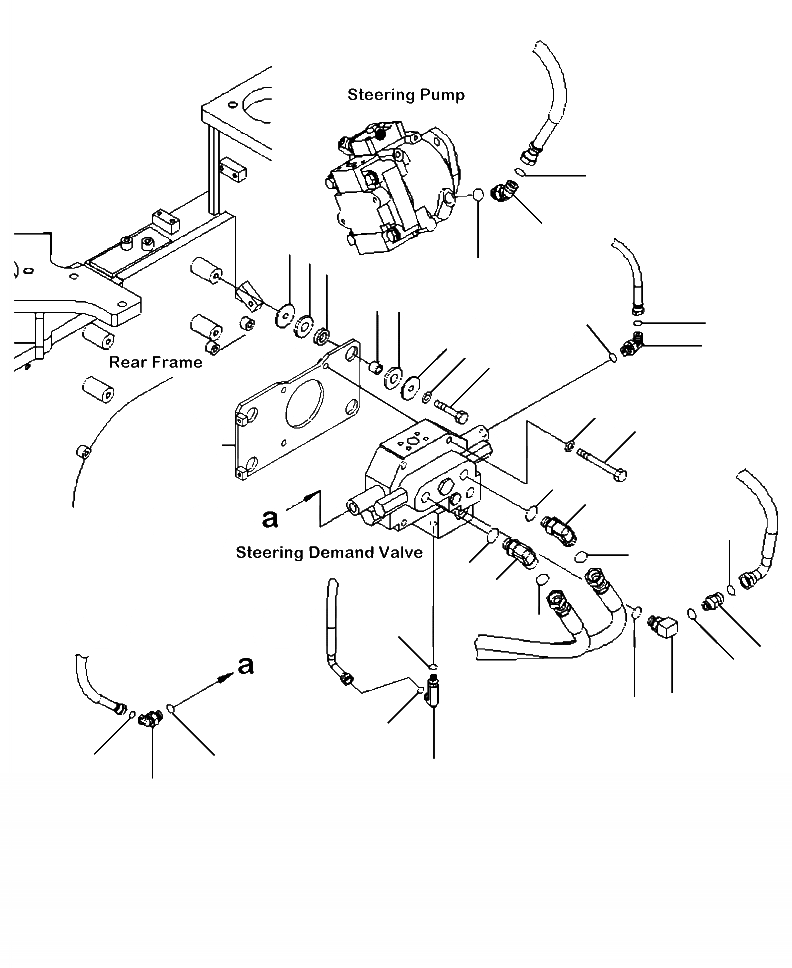 Steering Pump

Rear Frame

a

Steering Demand Valve

a