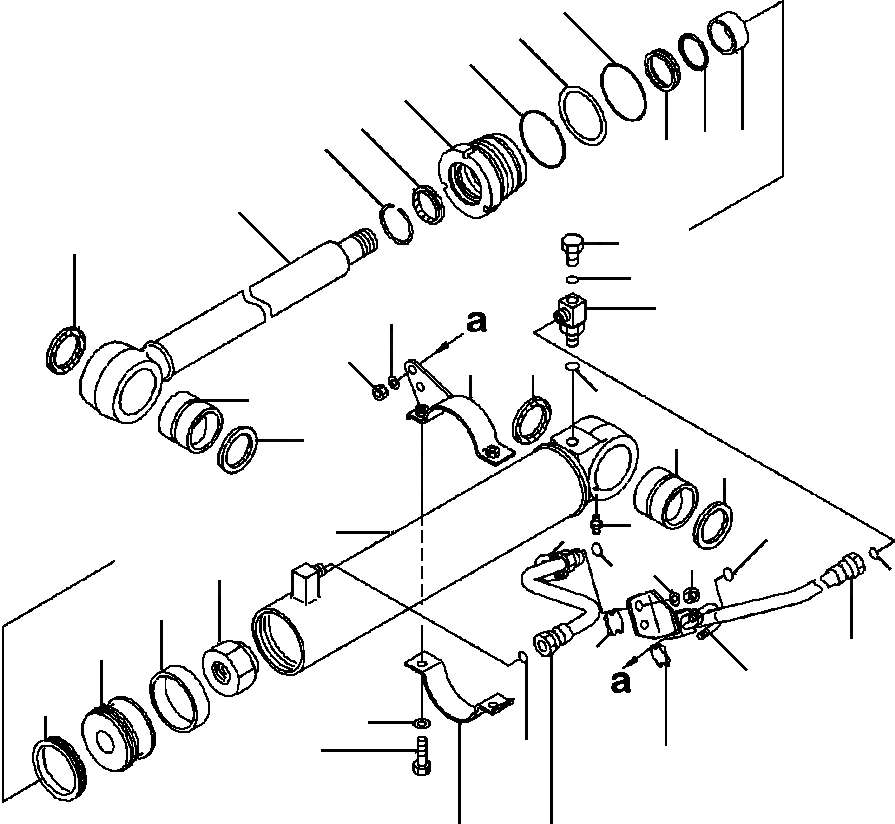 a

a