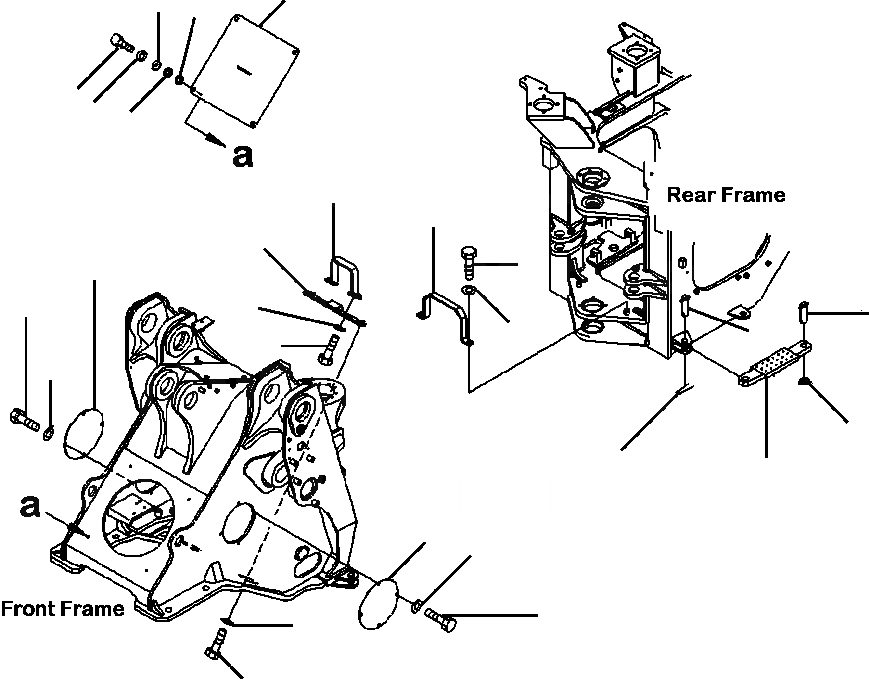 a

Rear Frame

a

Front Frame