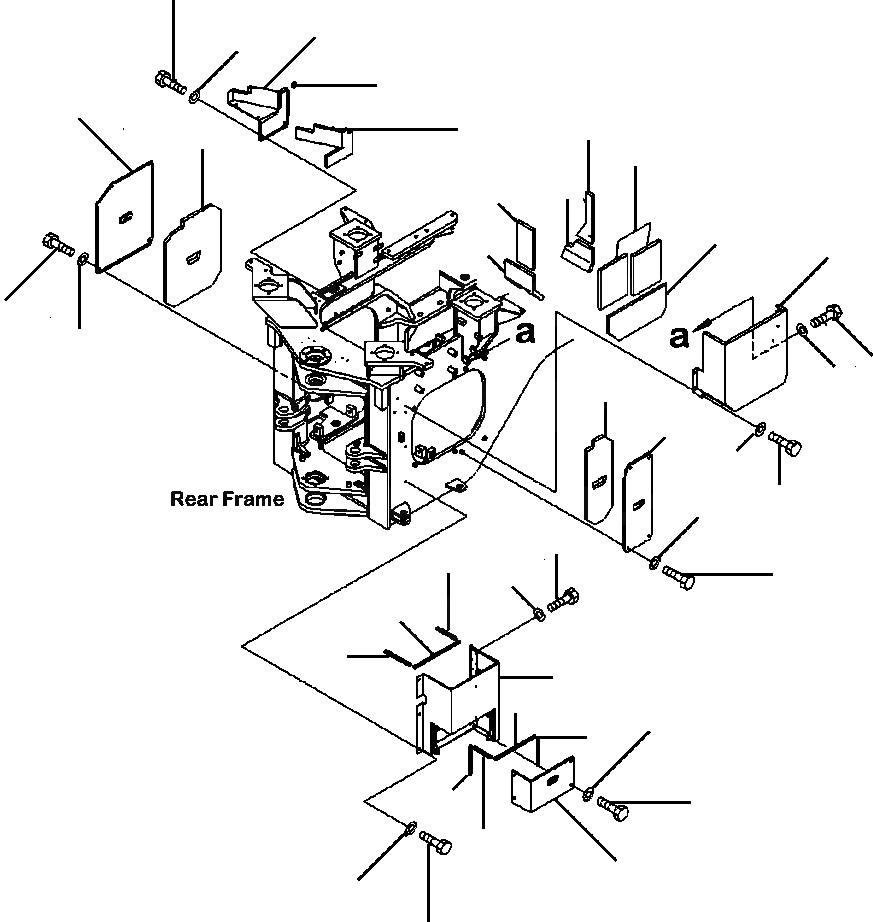 a

a

Rear Frame