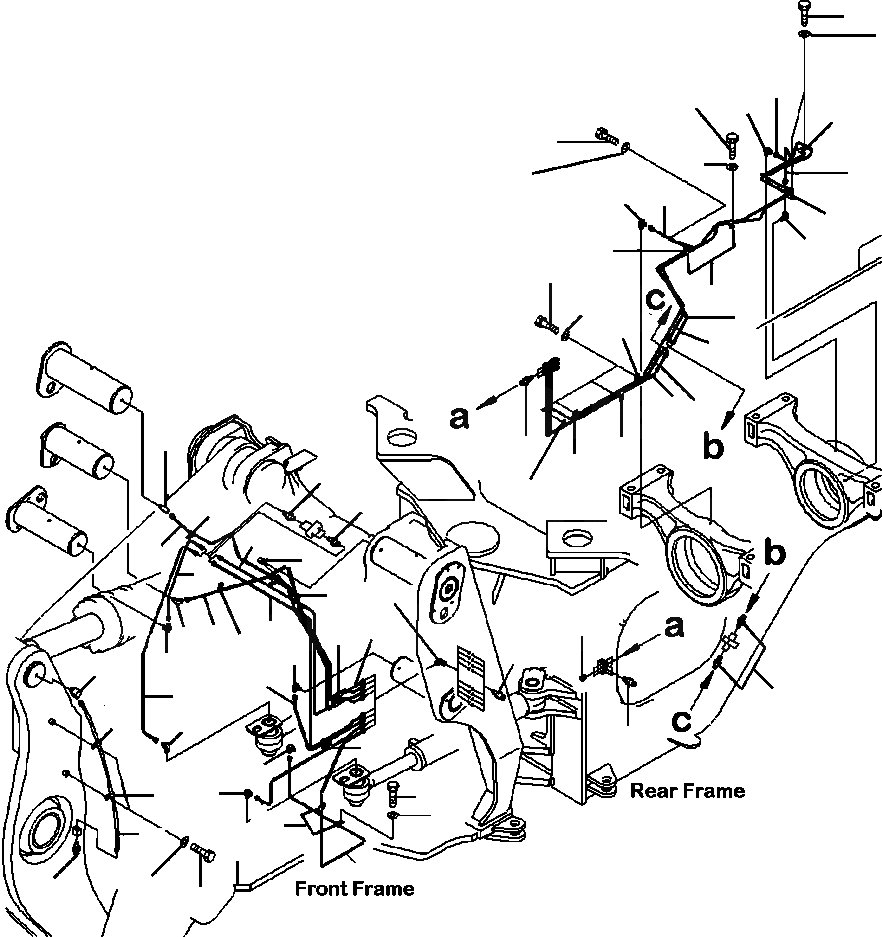 c
a
b
b
a
c
Rear Frame
Front Frame