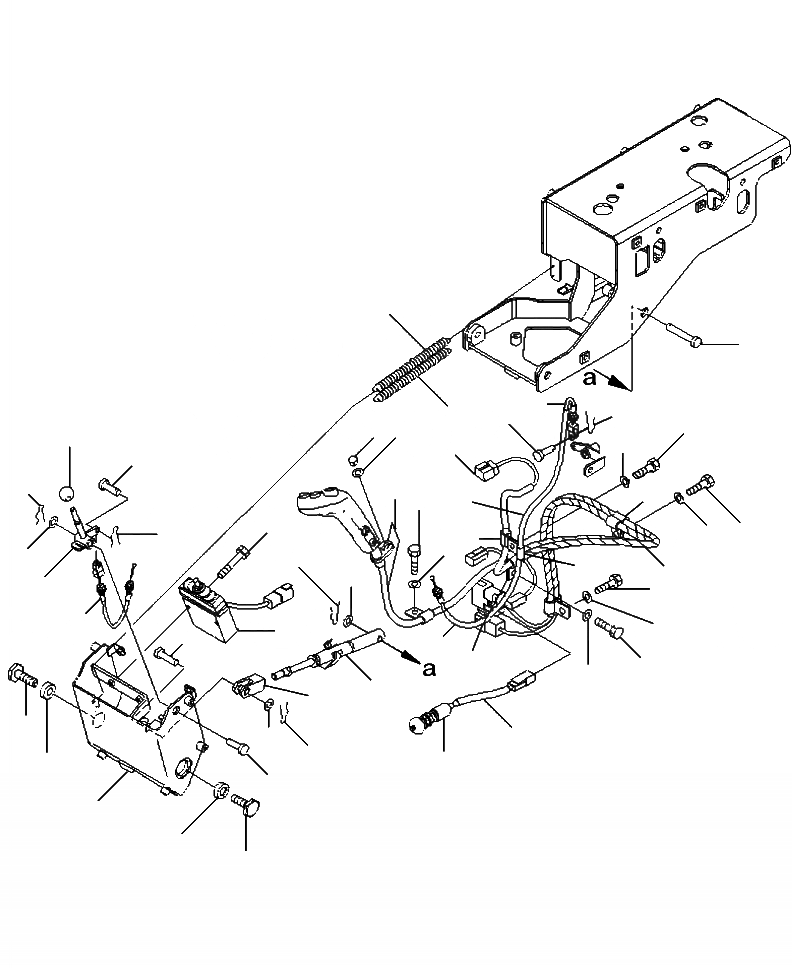 a

a