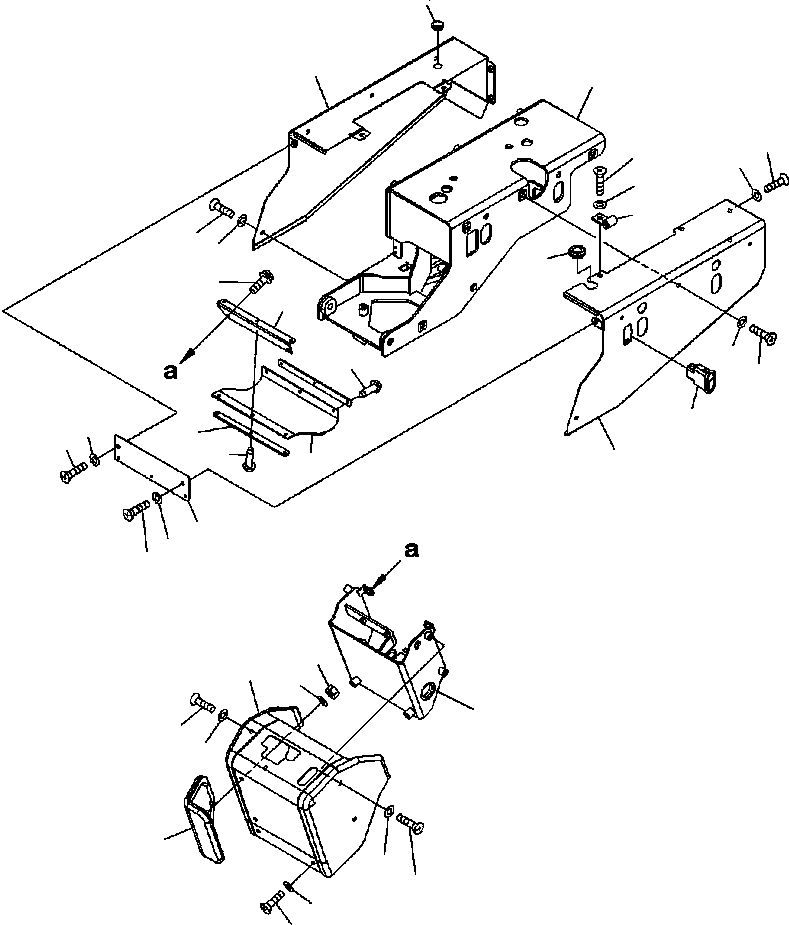 a

a