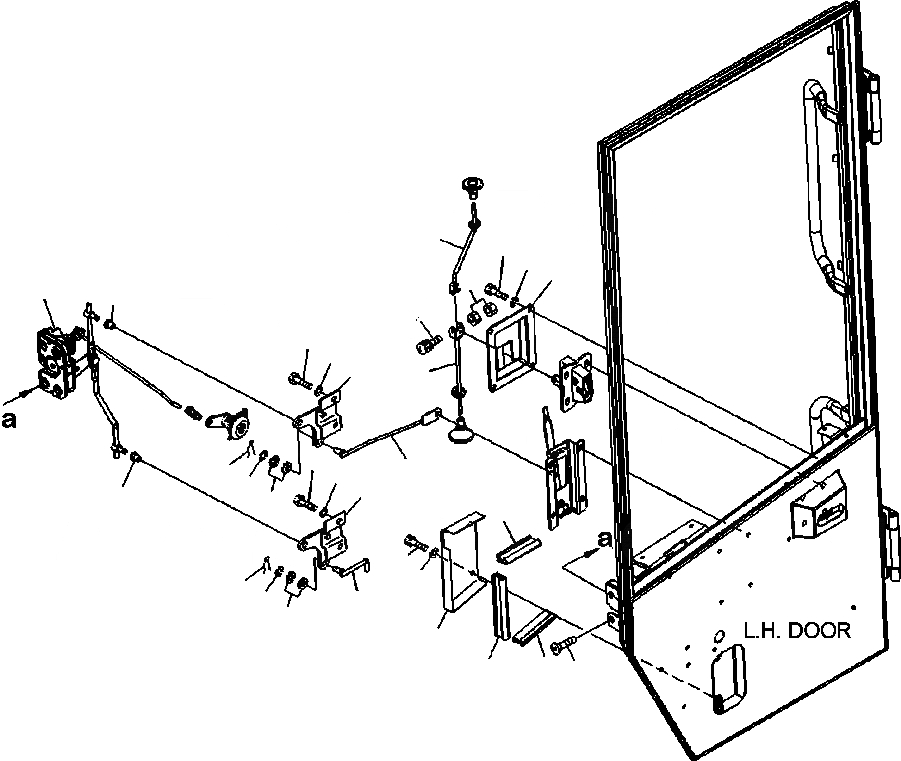 a
a
L.H. DOOR