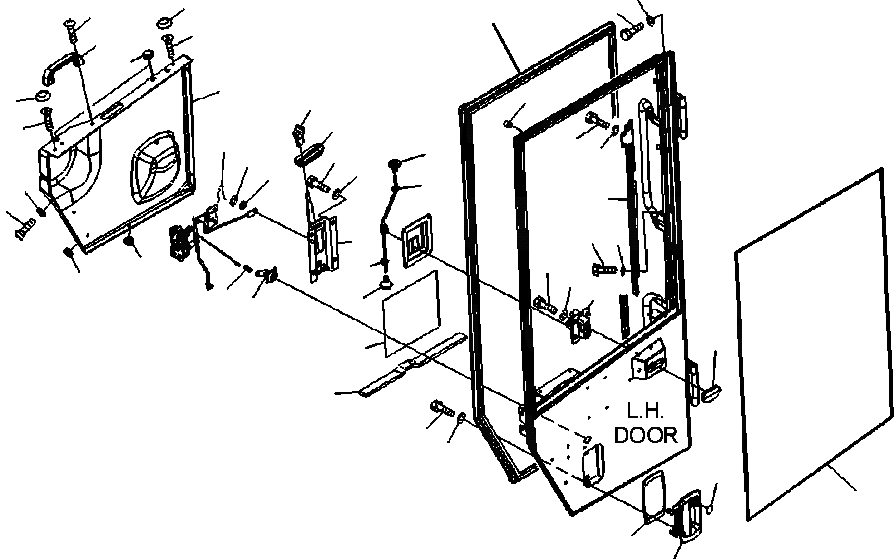 L.H.
DOOR