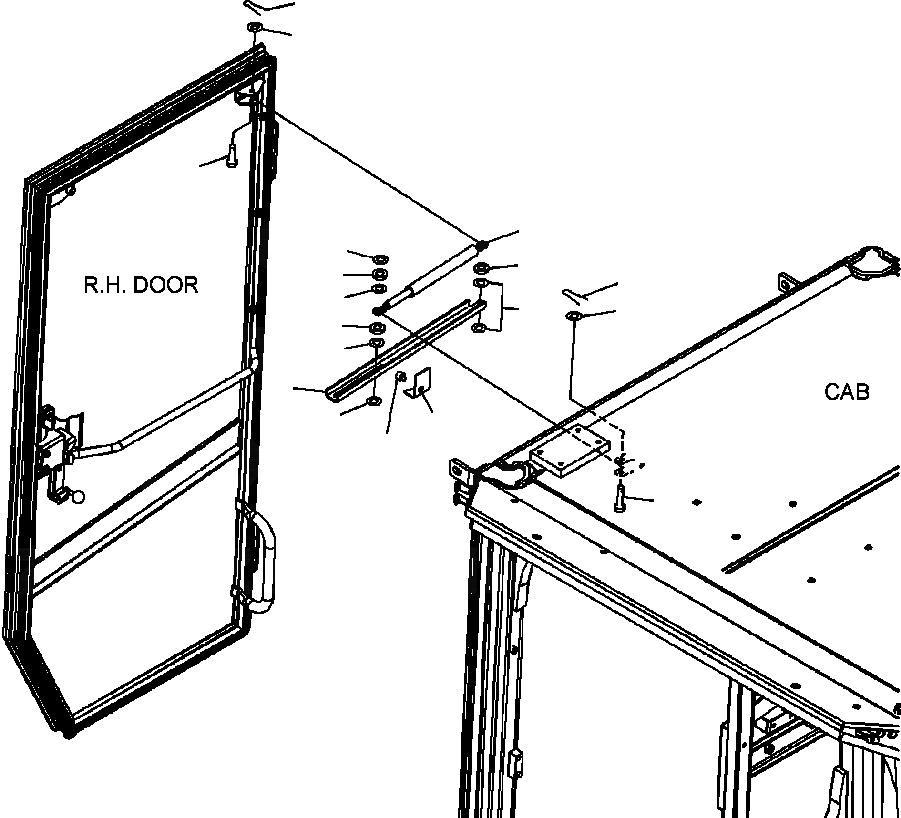 R.H. DOOR

CAB