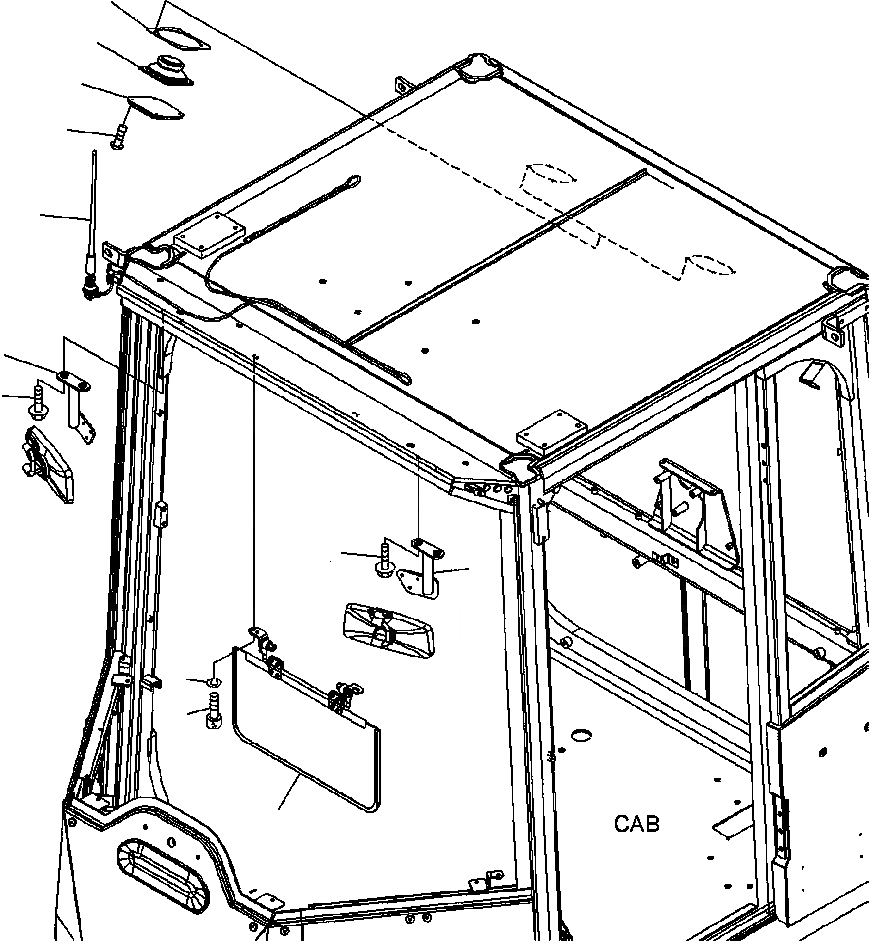 CAB