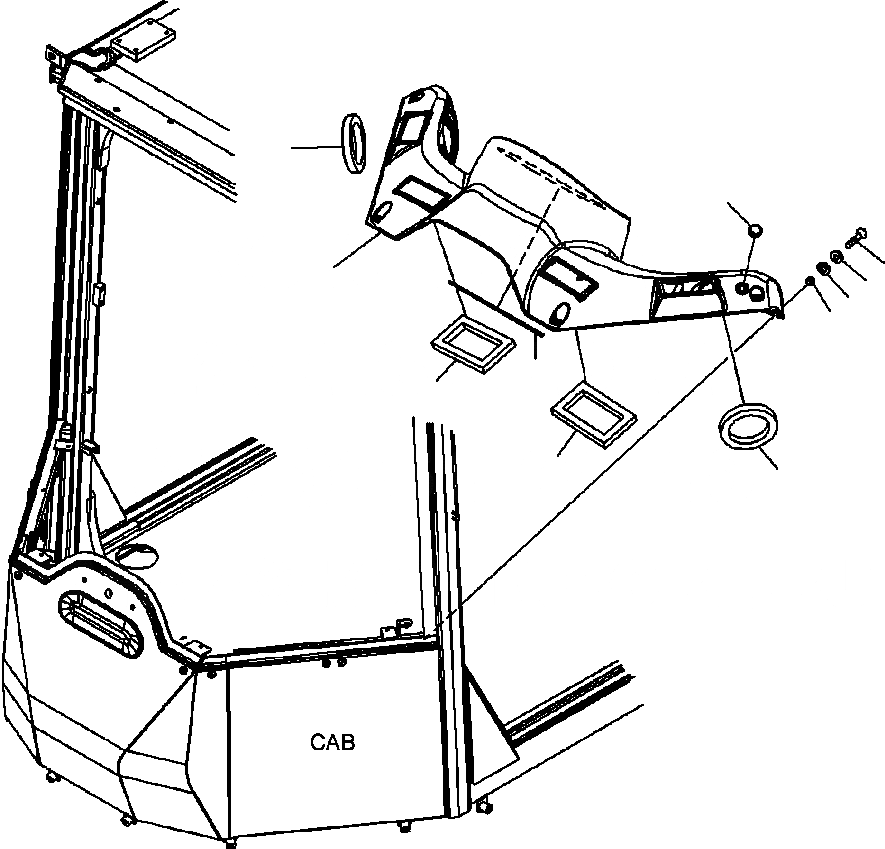 CAB