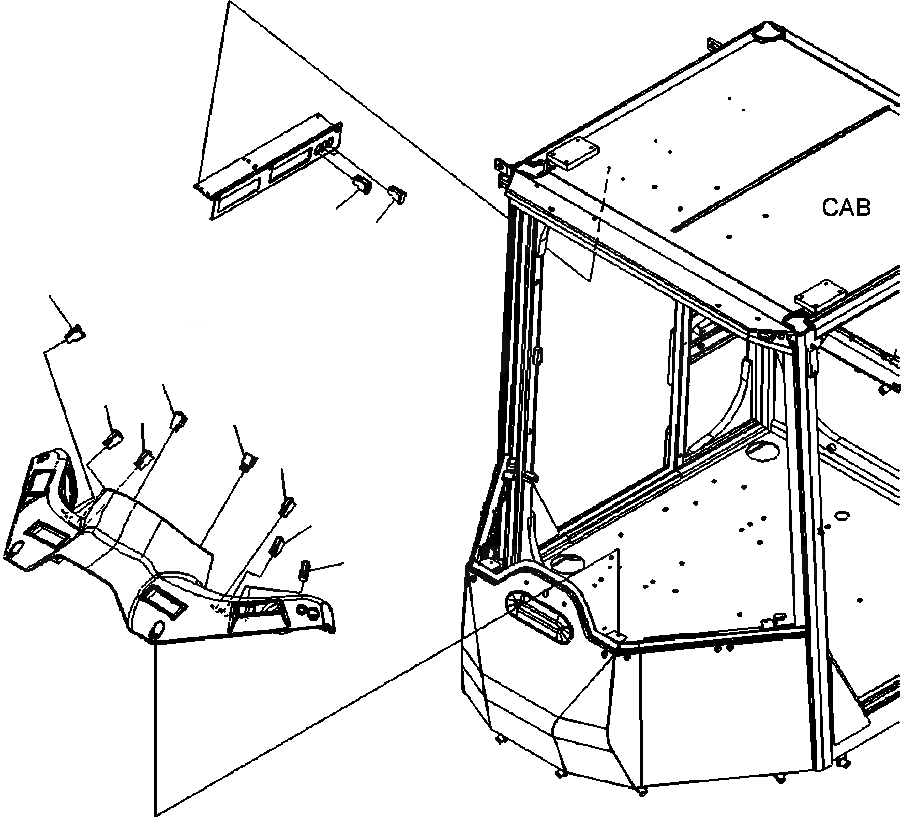 CAB