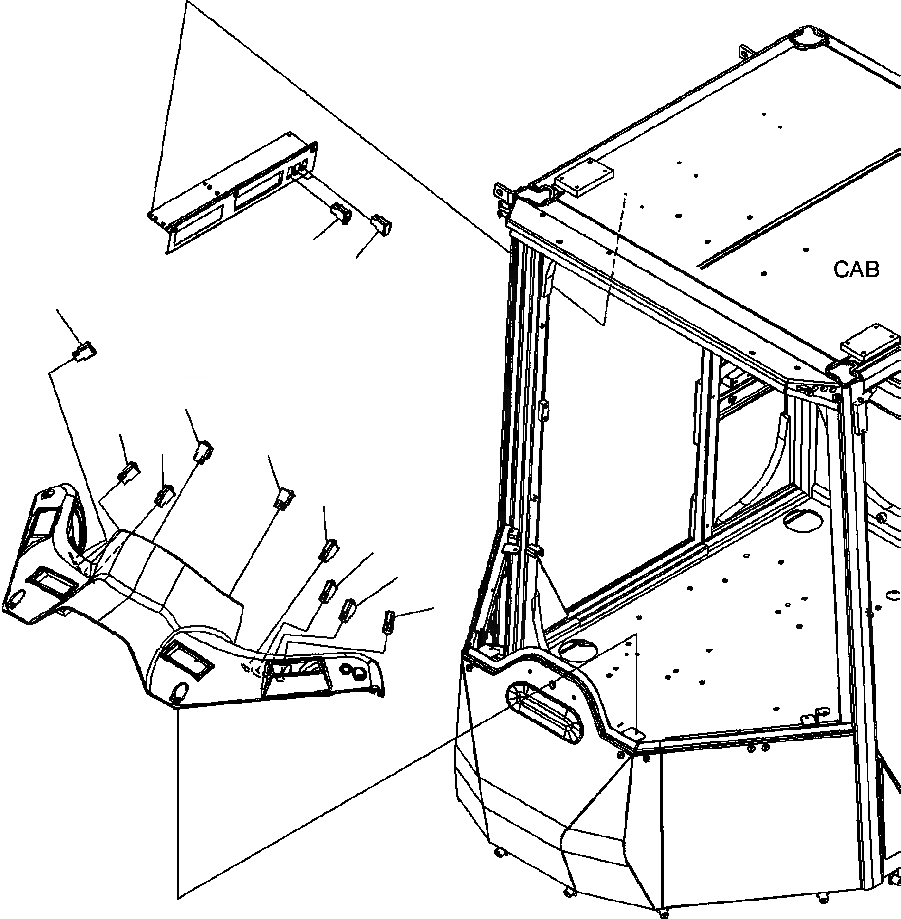 CAB