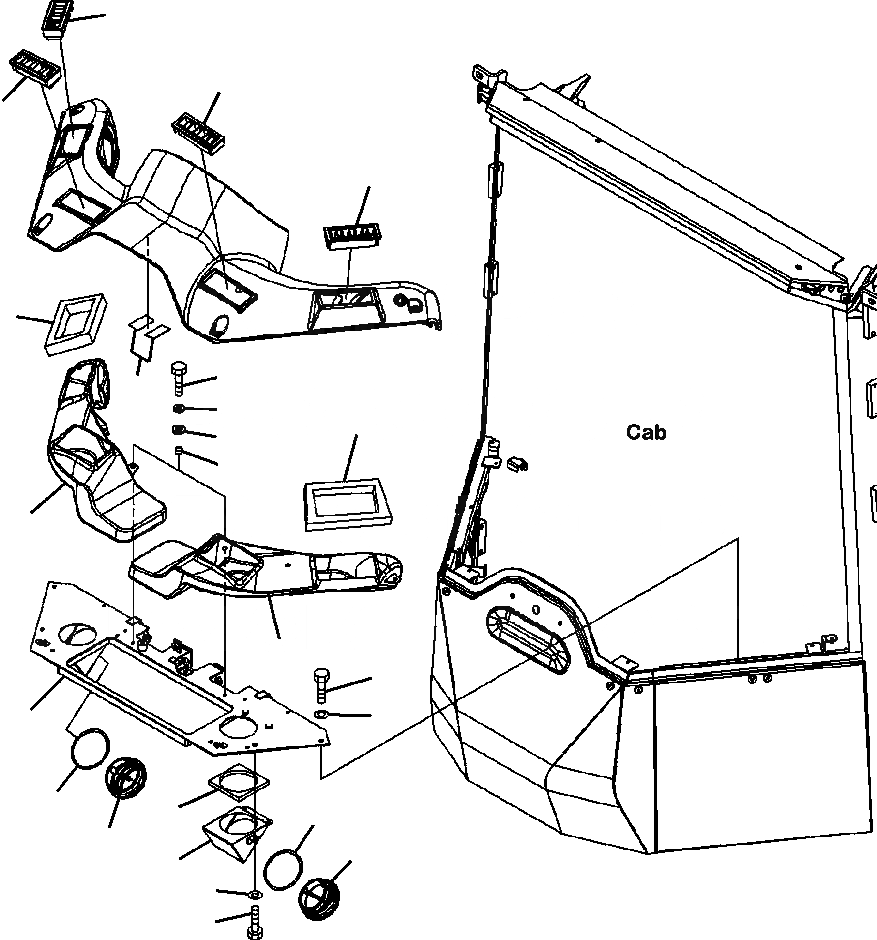 Cab