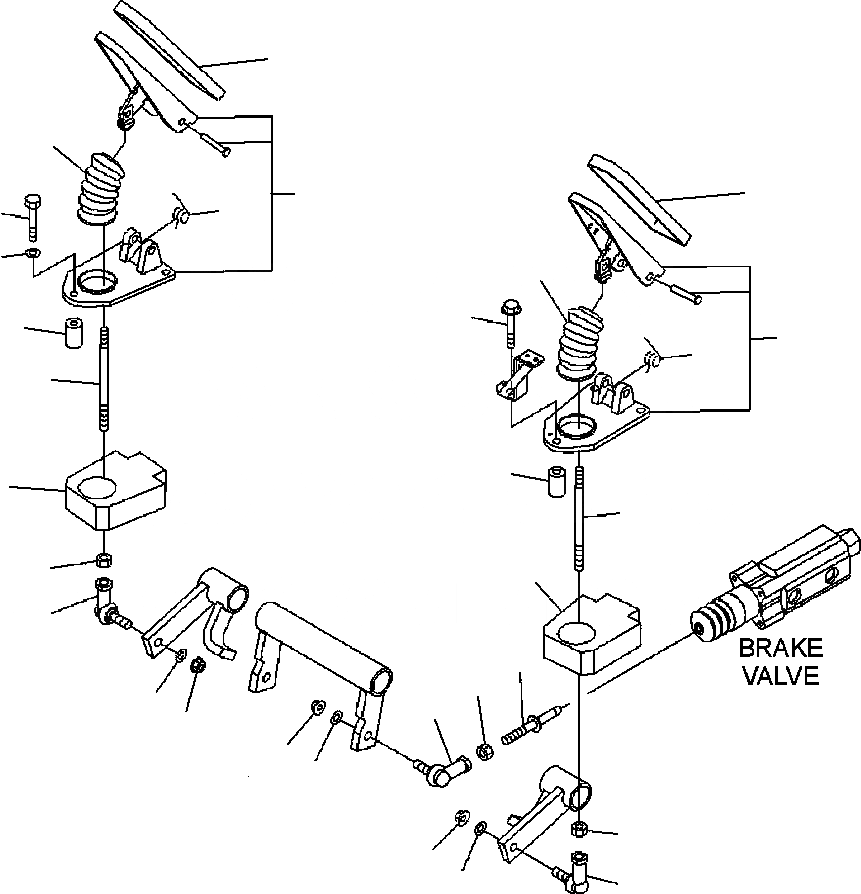 BRAKE VALVE