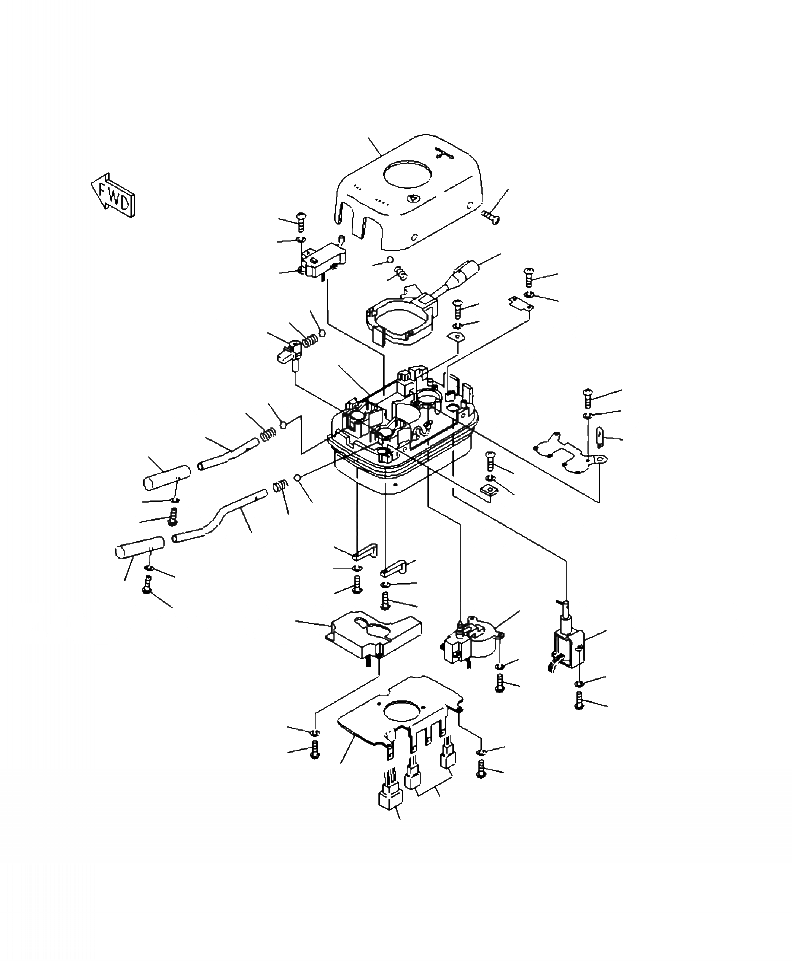 FWD