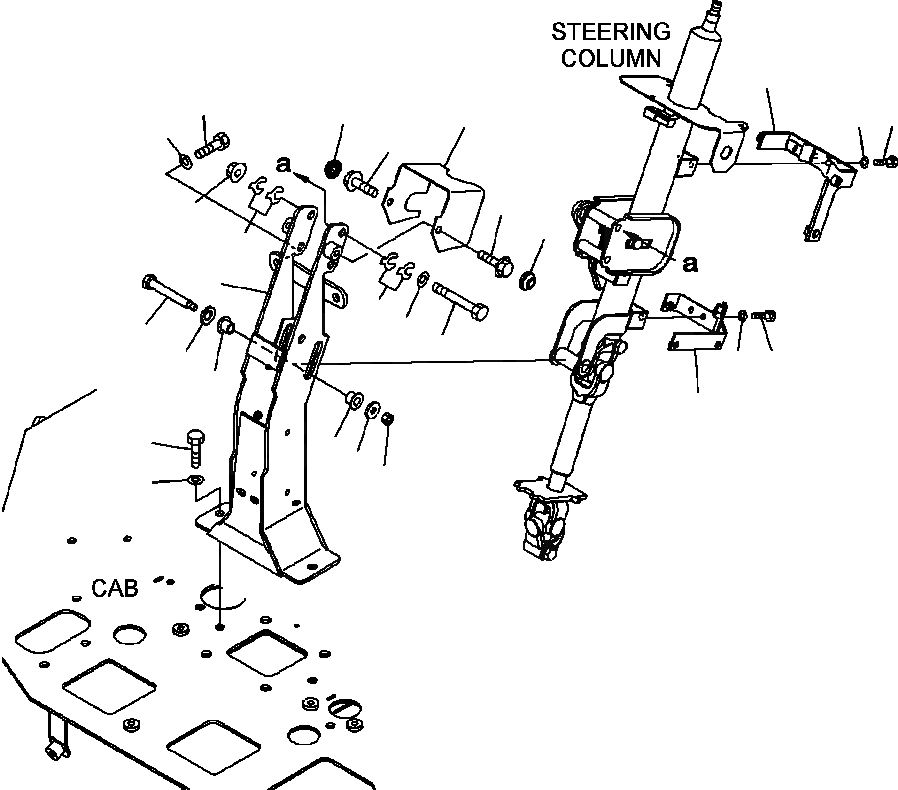 STEERING COLUMN

a

a

CAB