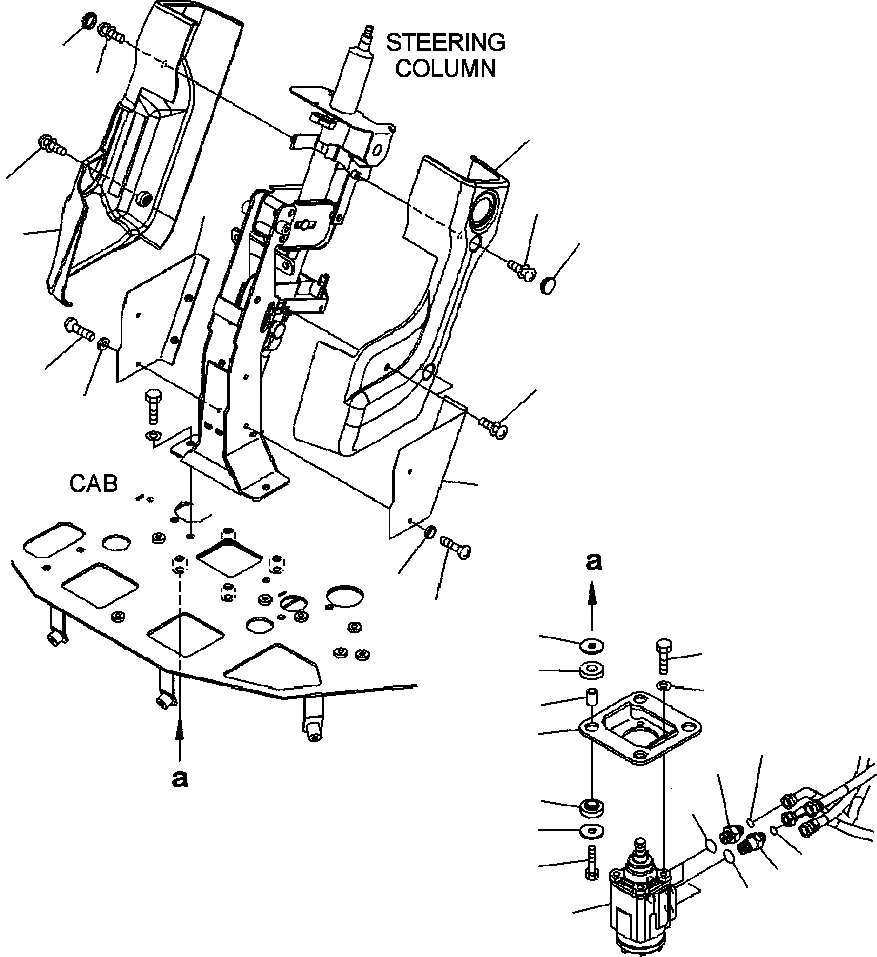 STEERING COLUMN

CAB

a

a