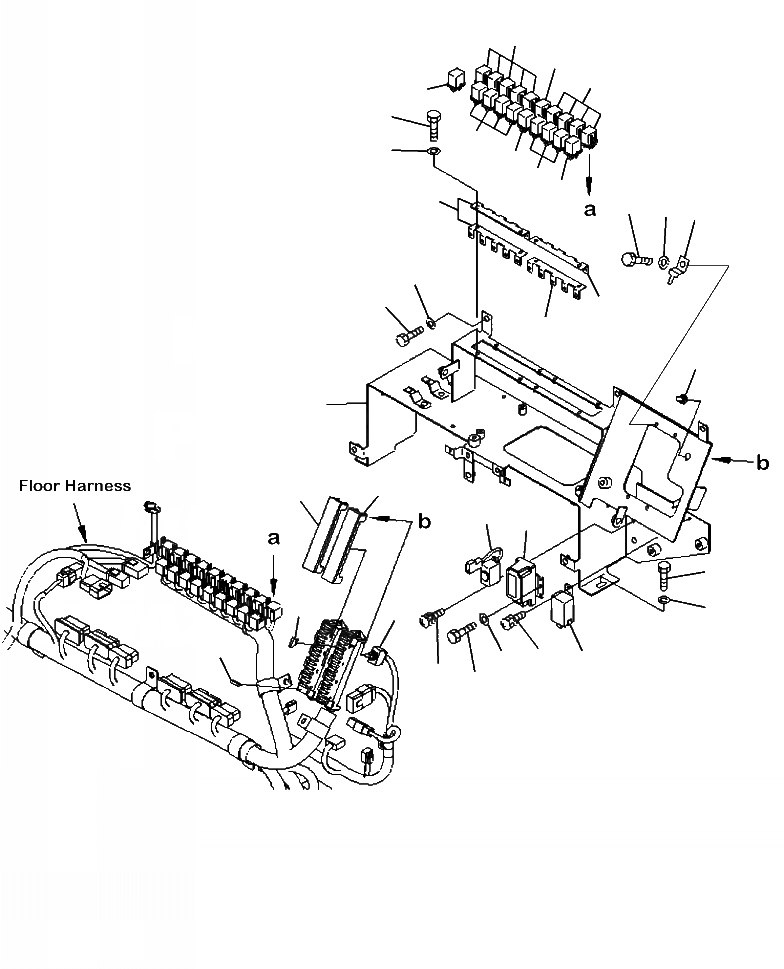 a

b

Floor Harness

a

b