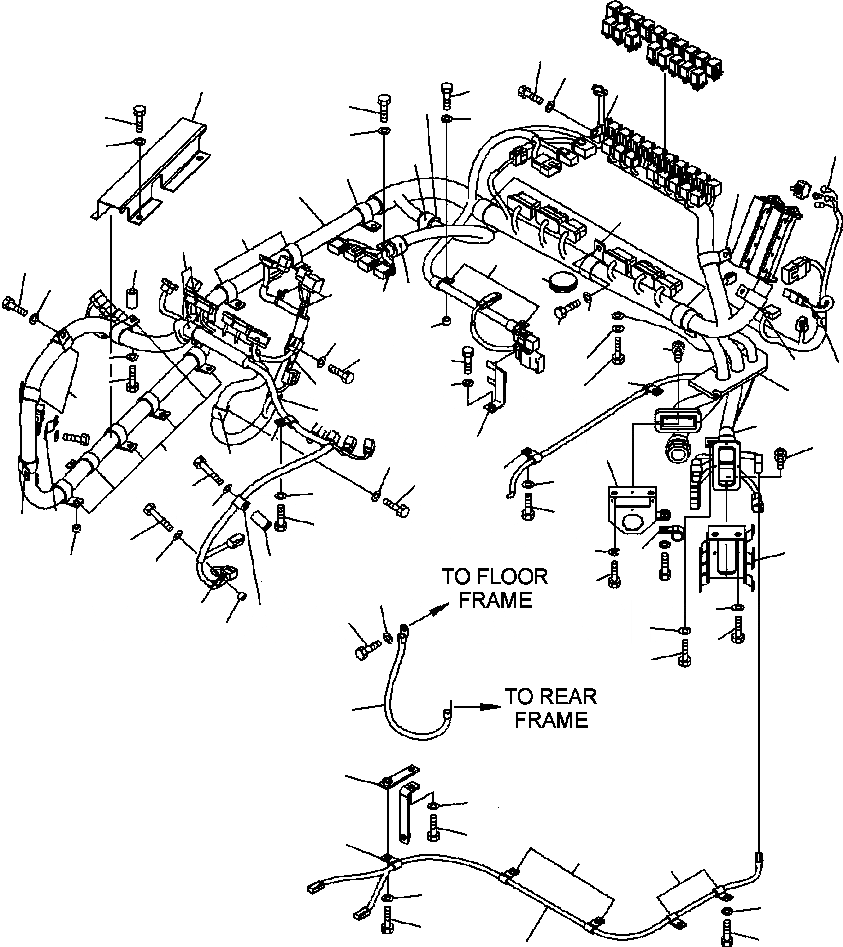 TO FLOOR FRAME

TO REAR FRAME