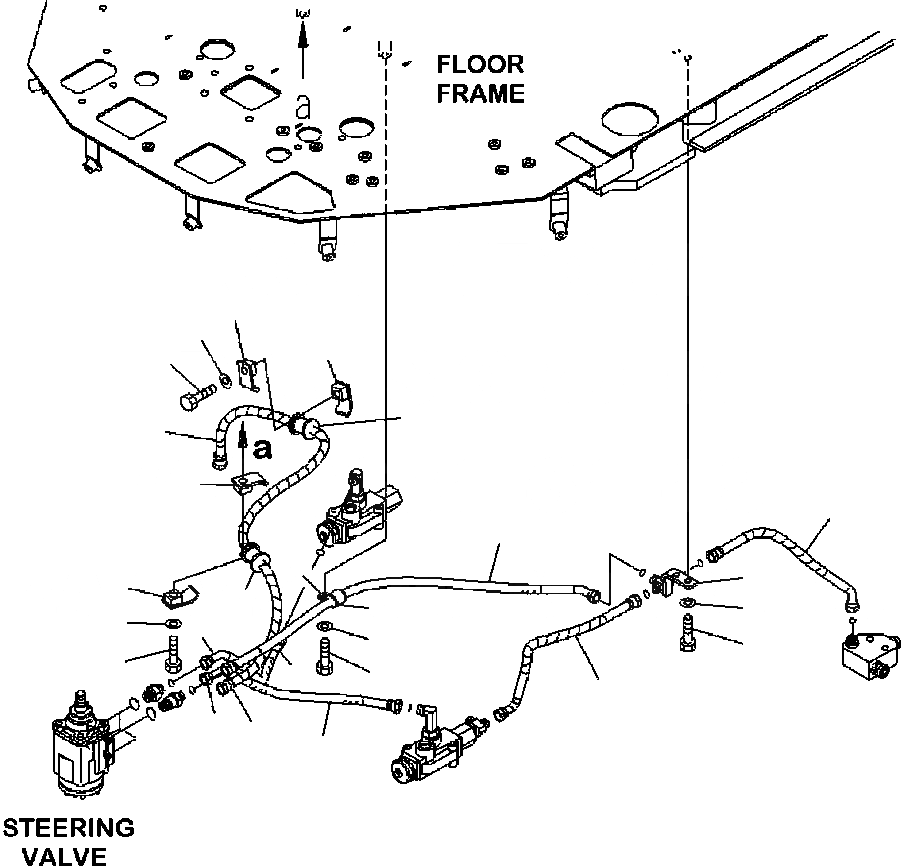 FLOOR FRAME

a

a

STEERING VALVE