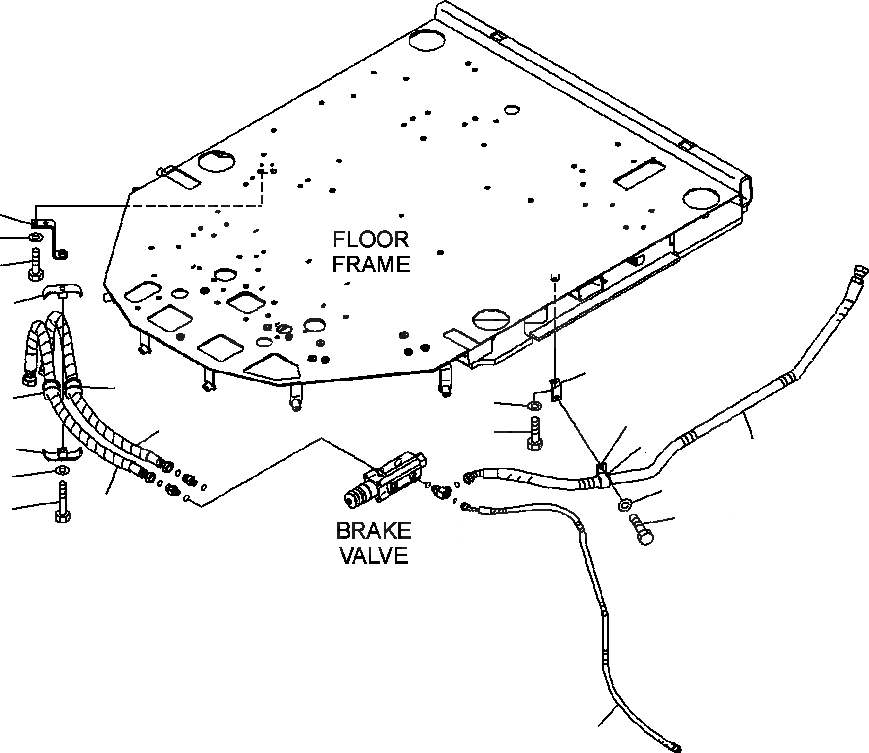 FLOOR
FRAME

BRAKE
VALVE