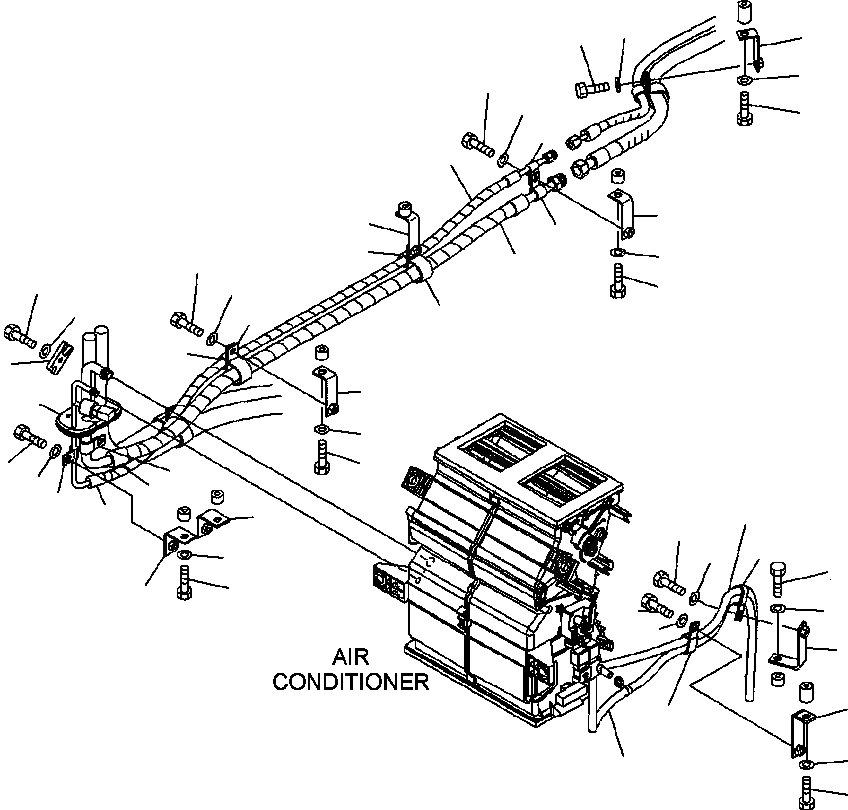 AIR CONDITIONER