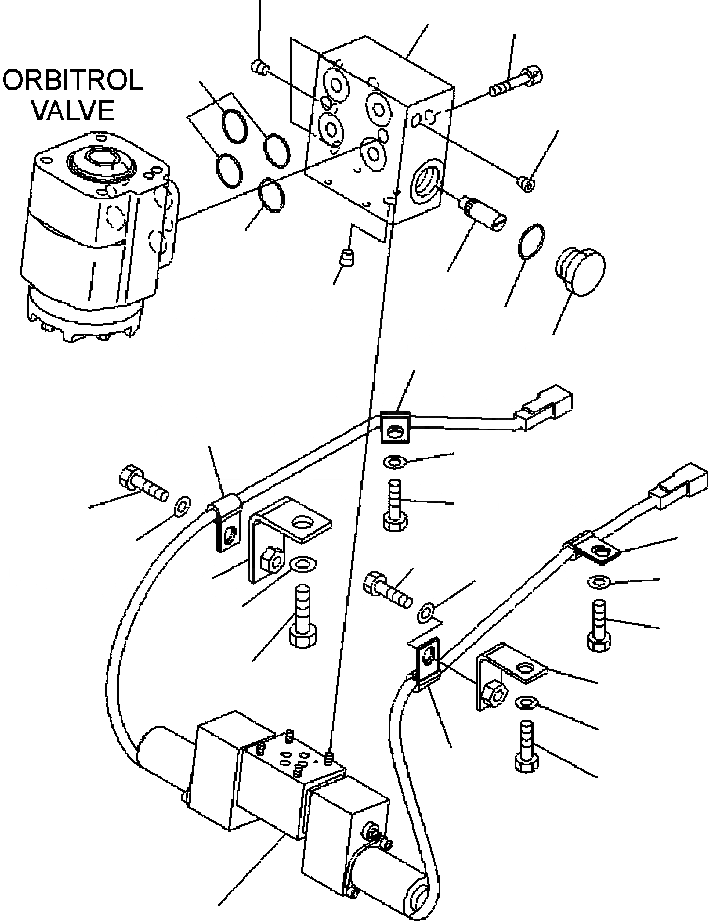 ORBITROL VALVE