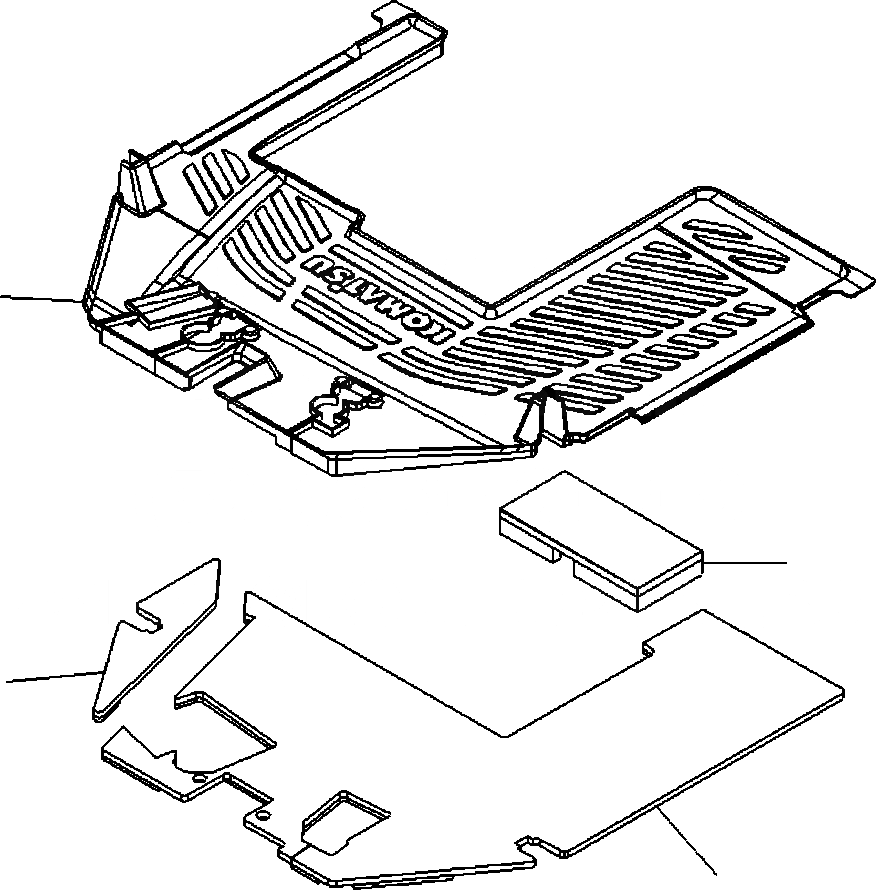 KOMATSU