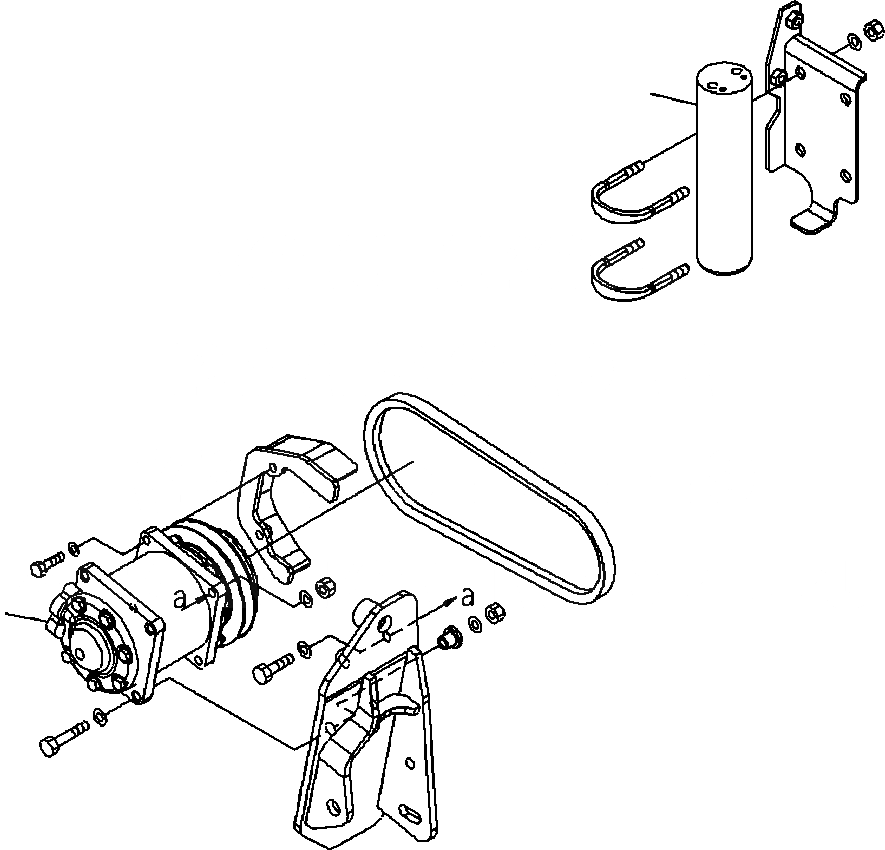 a
a