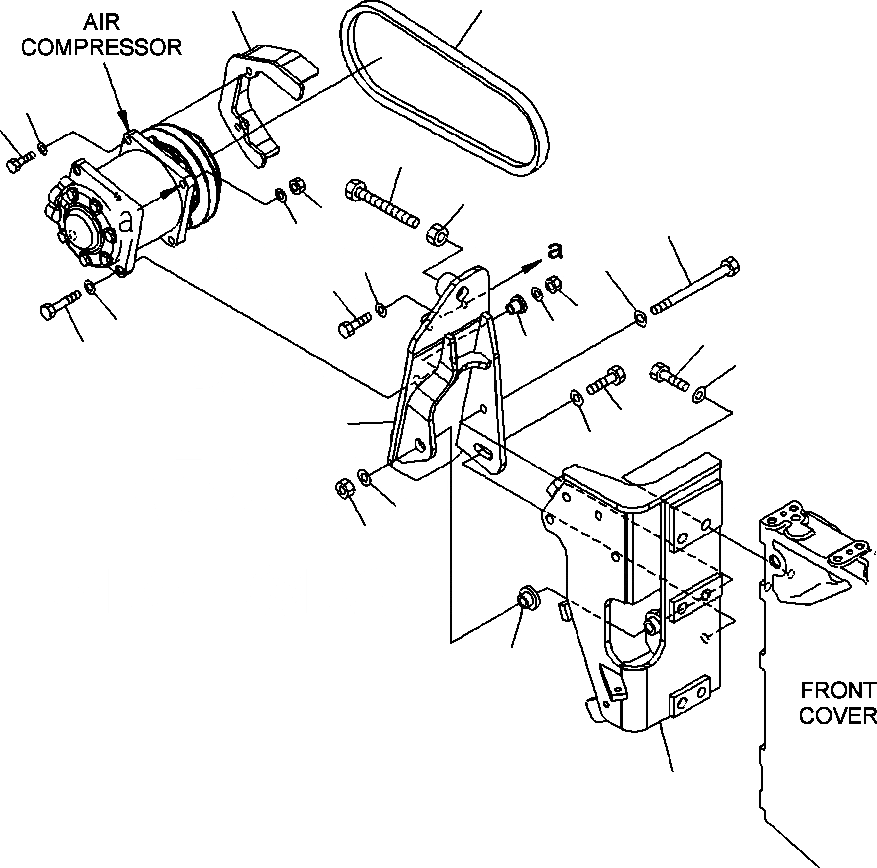 AIR
COMPRESSOR

a

a

FRONT
COVER