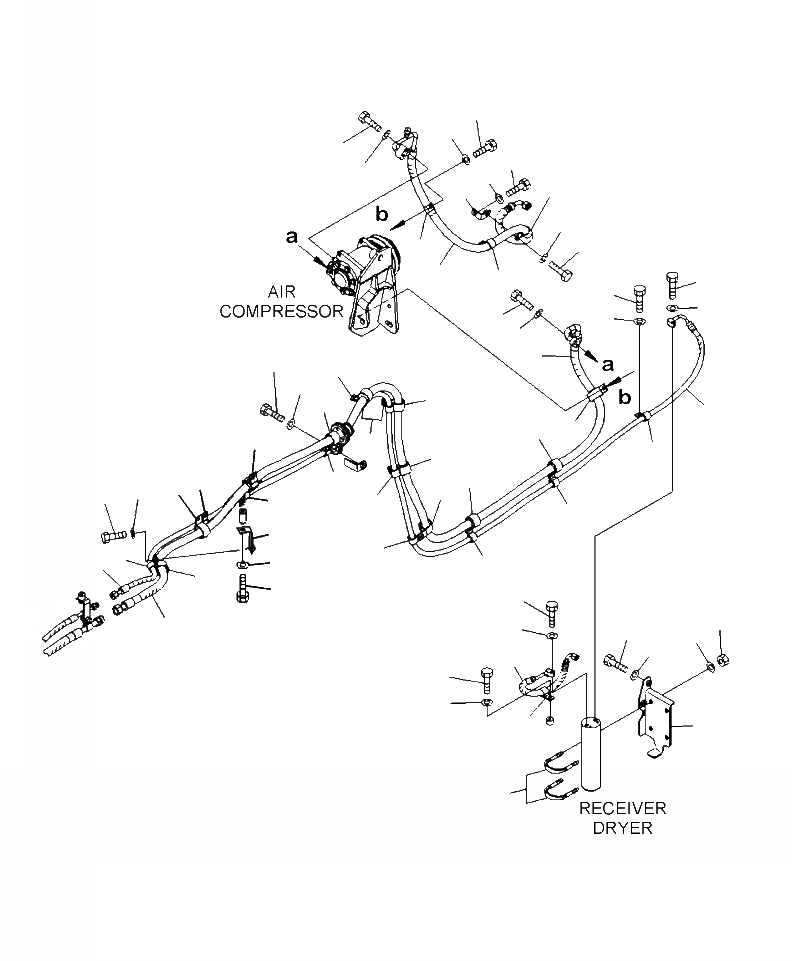 b
a
AIR
COMPRESSOR
a
b
RECEIVER
DRYER