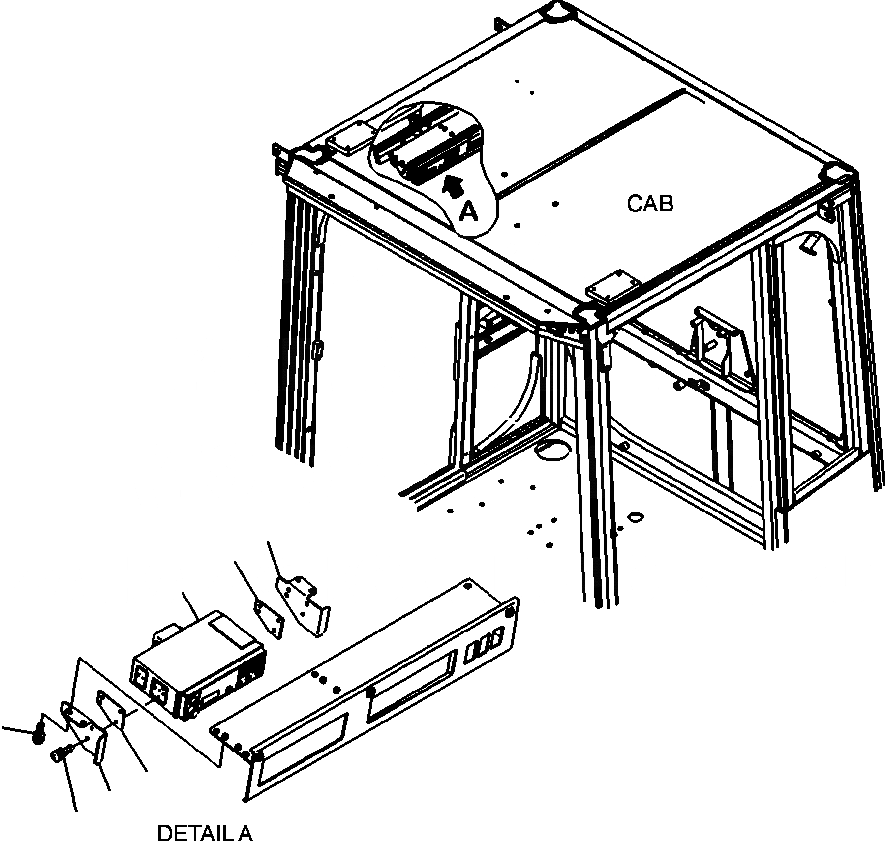 A

CAB

DETAIL A