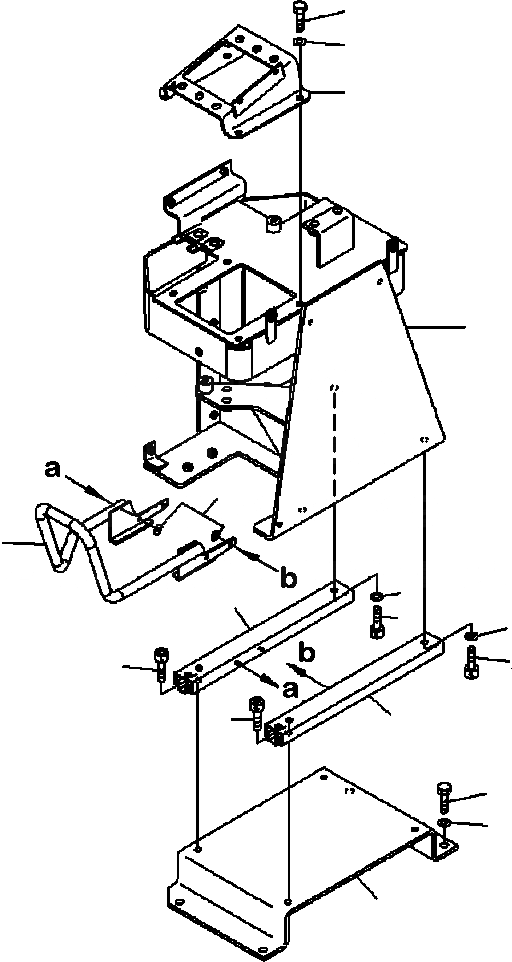 a
b
b
a