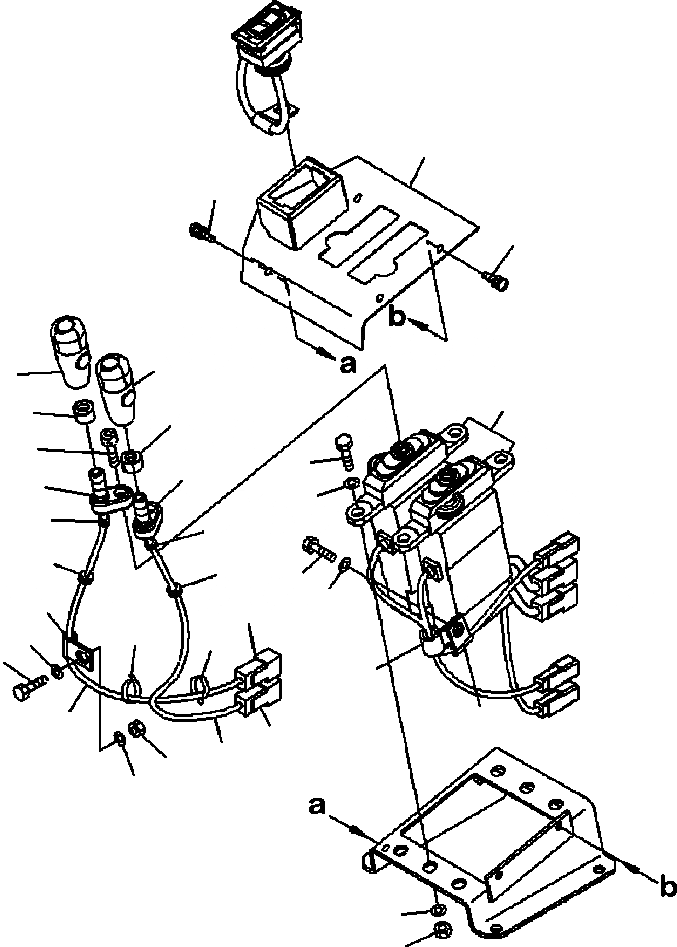 b
a
a
b