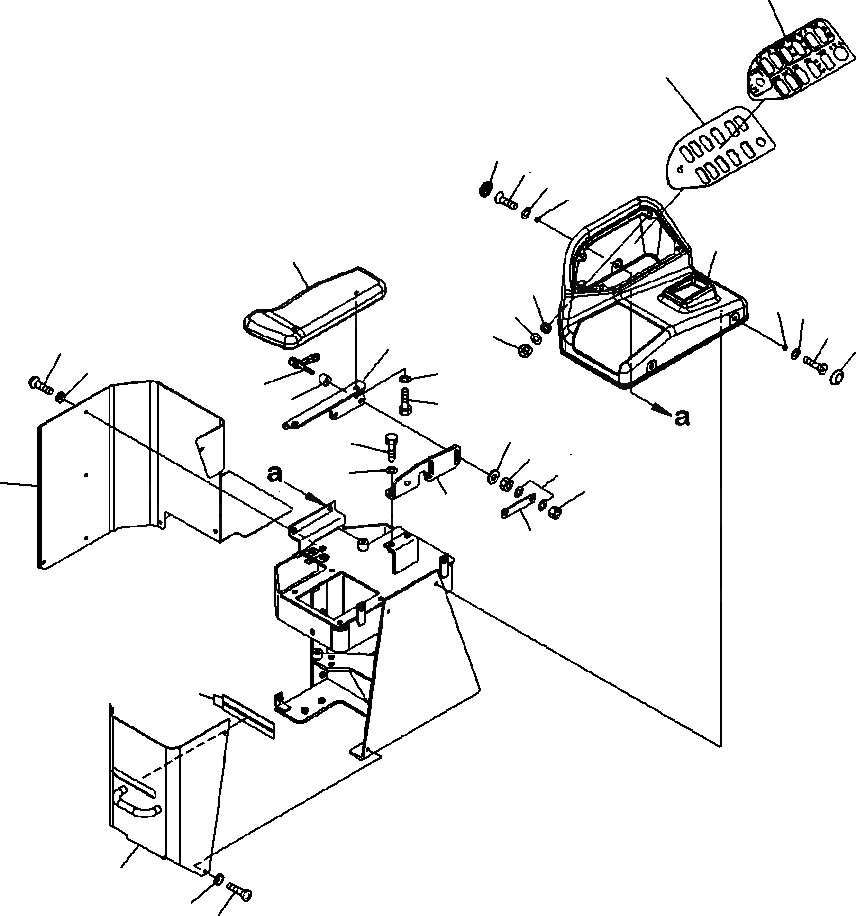 a
a