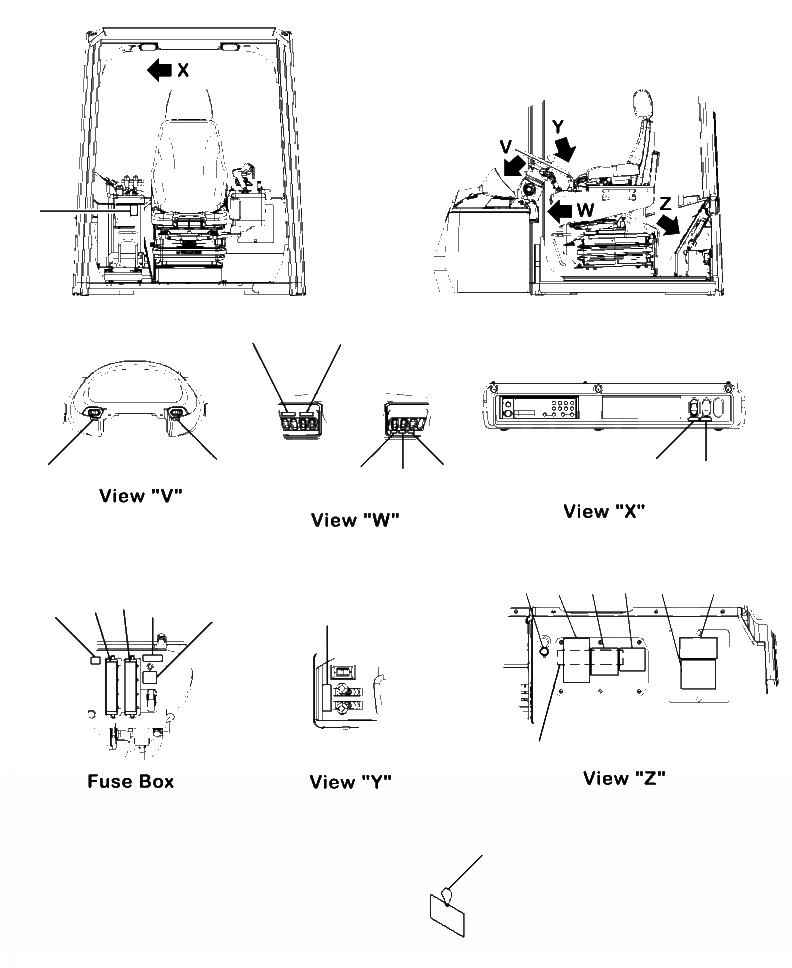 X

Y
V
W
Z

View "V"

View "W"

View "X"

Fuse Box

View "Y"

View "Z"