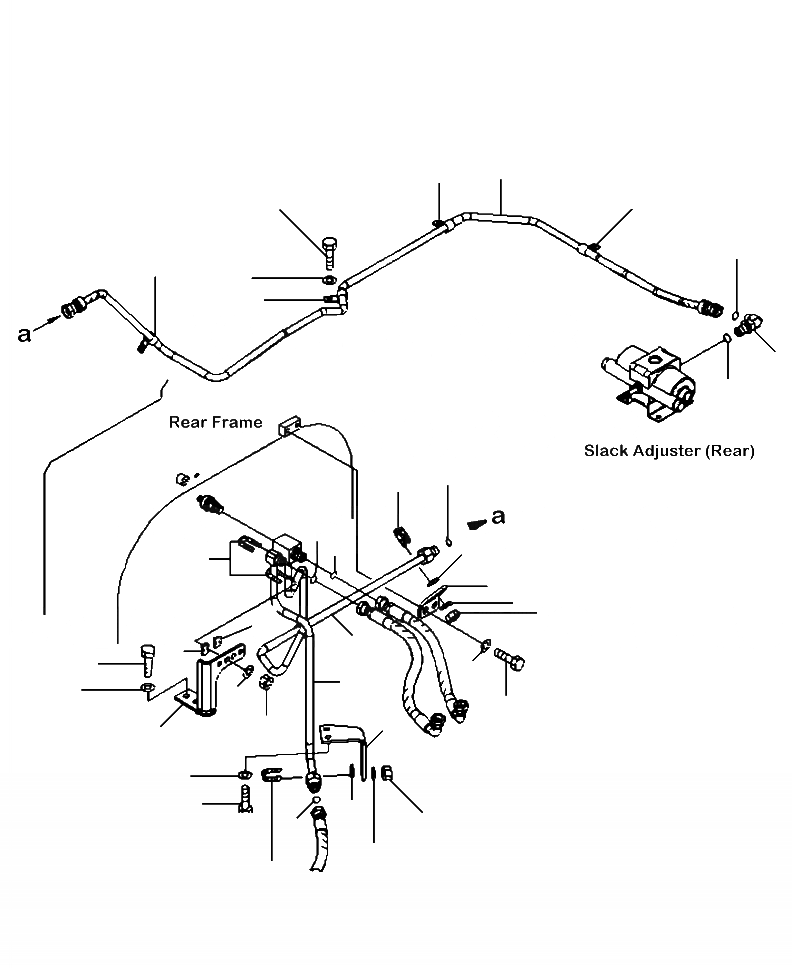 a

Rear Frame

Slack Adjuster (Rear)

a