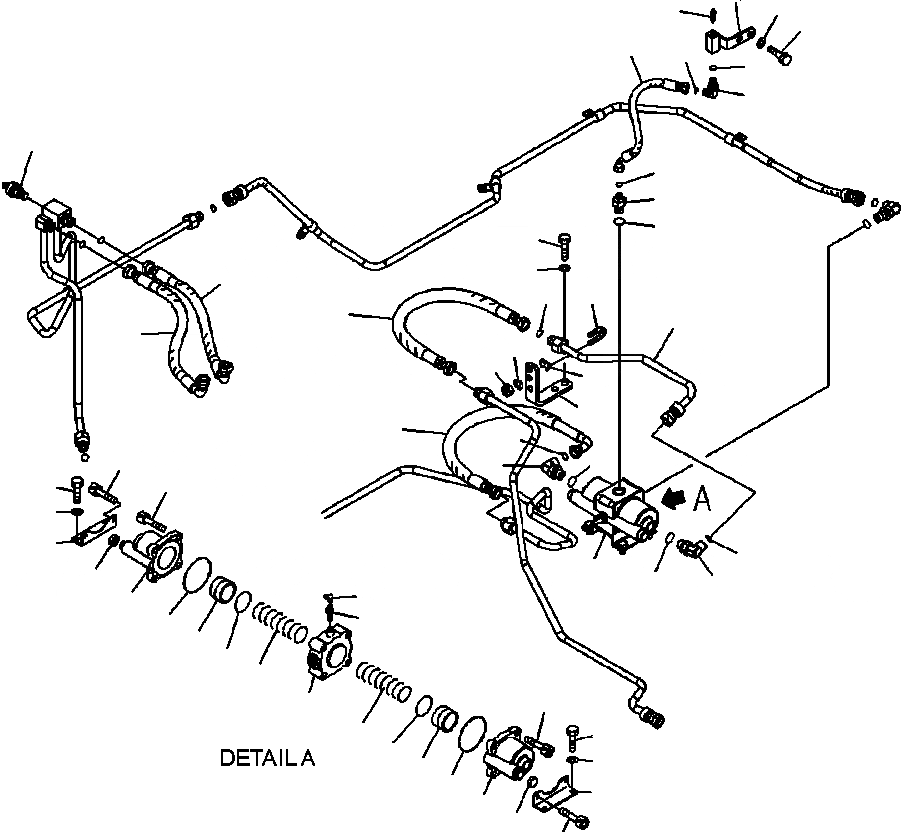 A

DETAIL A