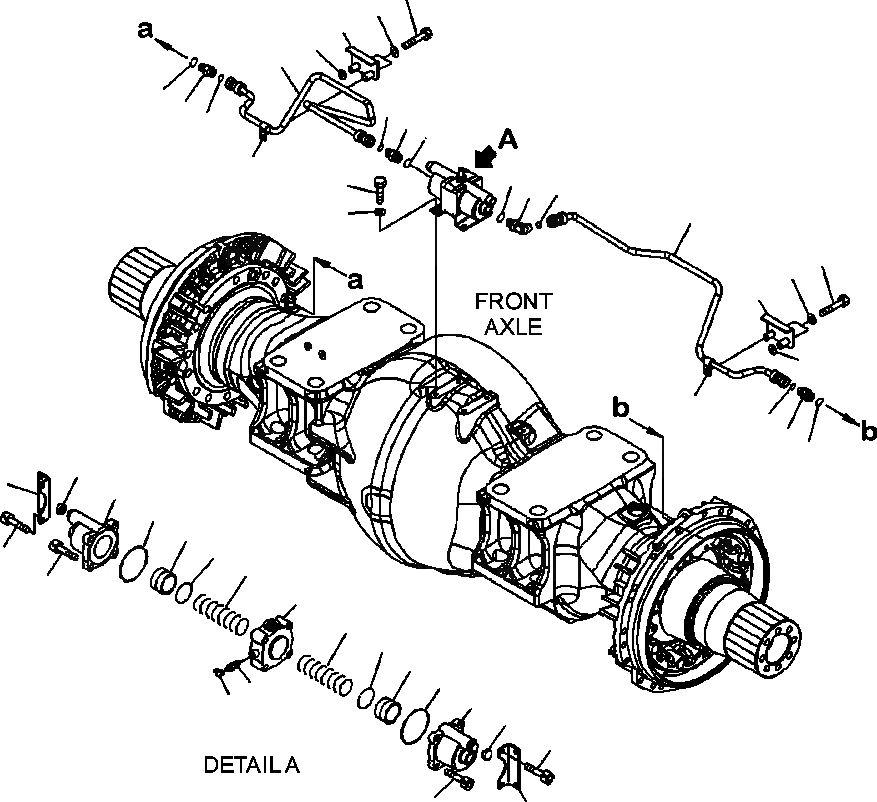 a
A
a
FRONT AXLE
b
b
DETAIL A