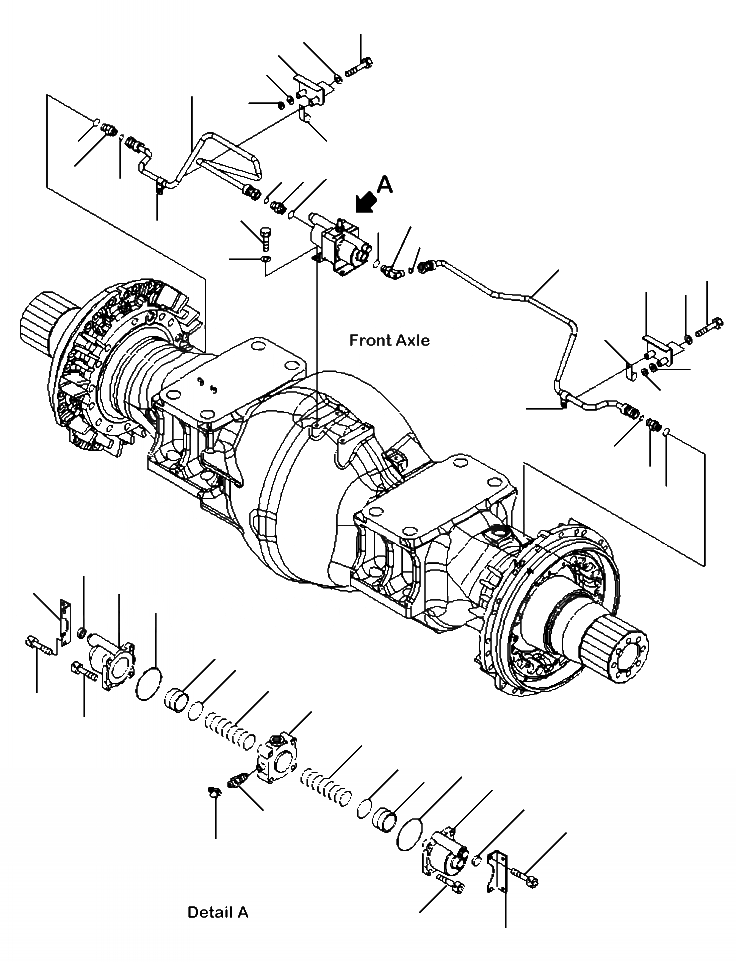 A

Front Axle

Detail A