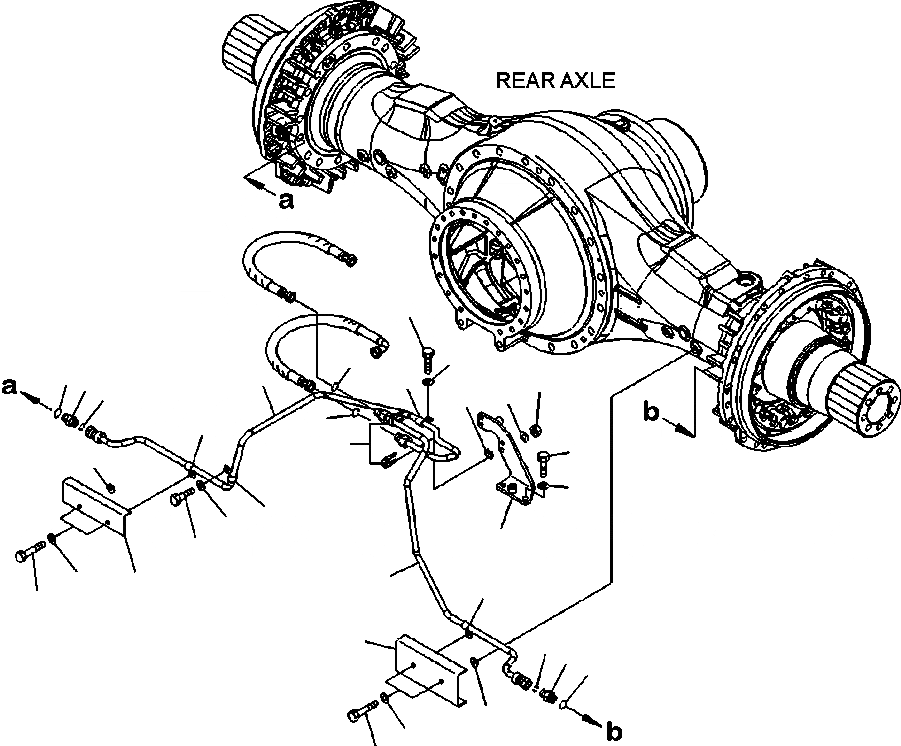 REAR AXLE

a

a

b

b