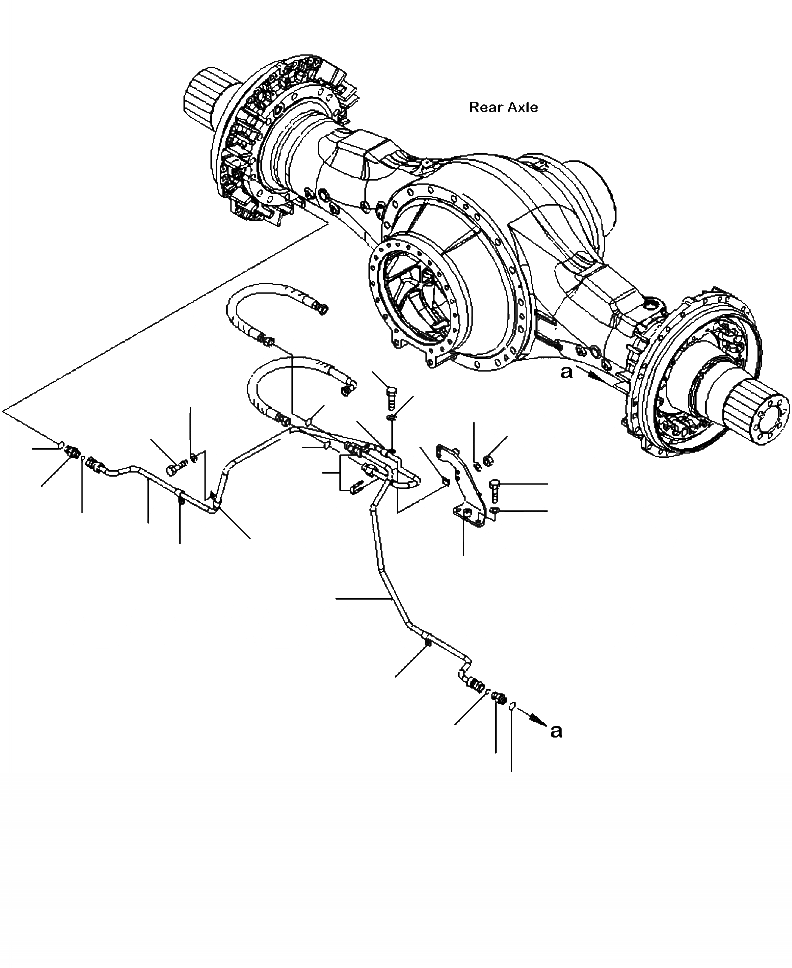 Rear Axle

a

a