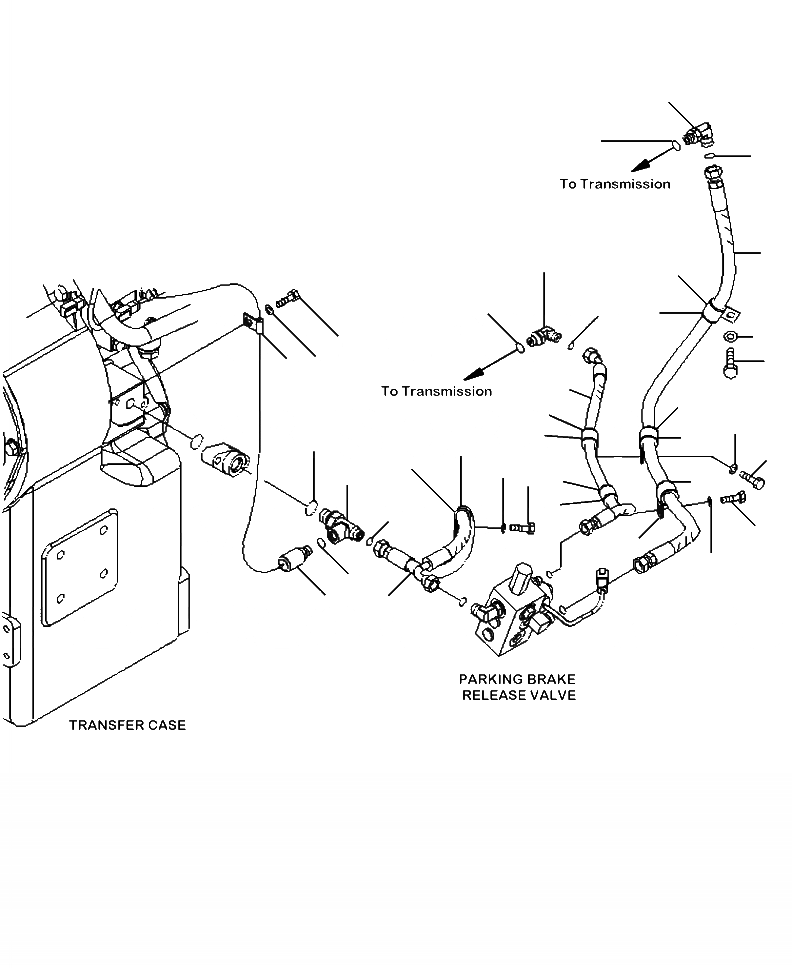 To Transmission

To Transmission

PARKING BRAKE RELEASE VALVE

TRANSFER CASE